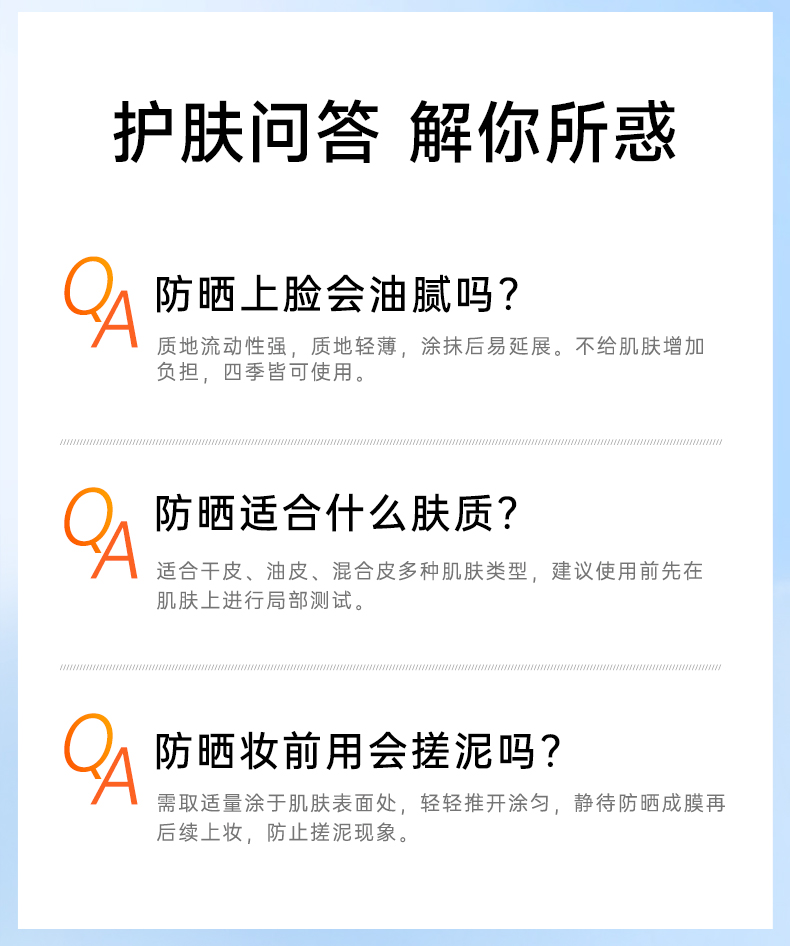 护肤问答 解你所惑

QA

防晒上脸会油腻吗?

质地流动性强，质地轻薄，涂抹后易延展。不给肌肤增加负担，四季皆可使用。

QA

防晒适合什么肤质?

适合干皮、油皮、混合皮多种肌肤类型，建议使用前先在肌肤上进行局部测试。

QA

防晒妆前用会搓泥吗?

需取适量涂于肌肤表面处，轻轻推开涂匀，静待防晒成膜再后续上妆，防止搓泥现象。