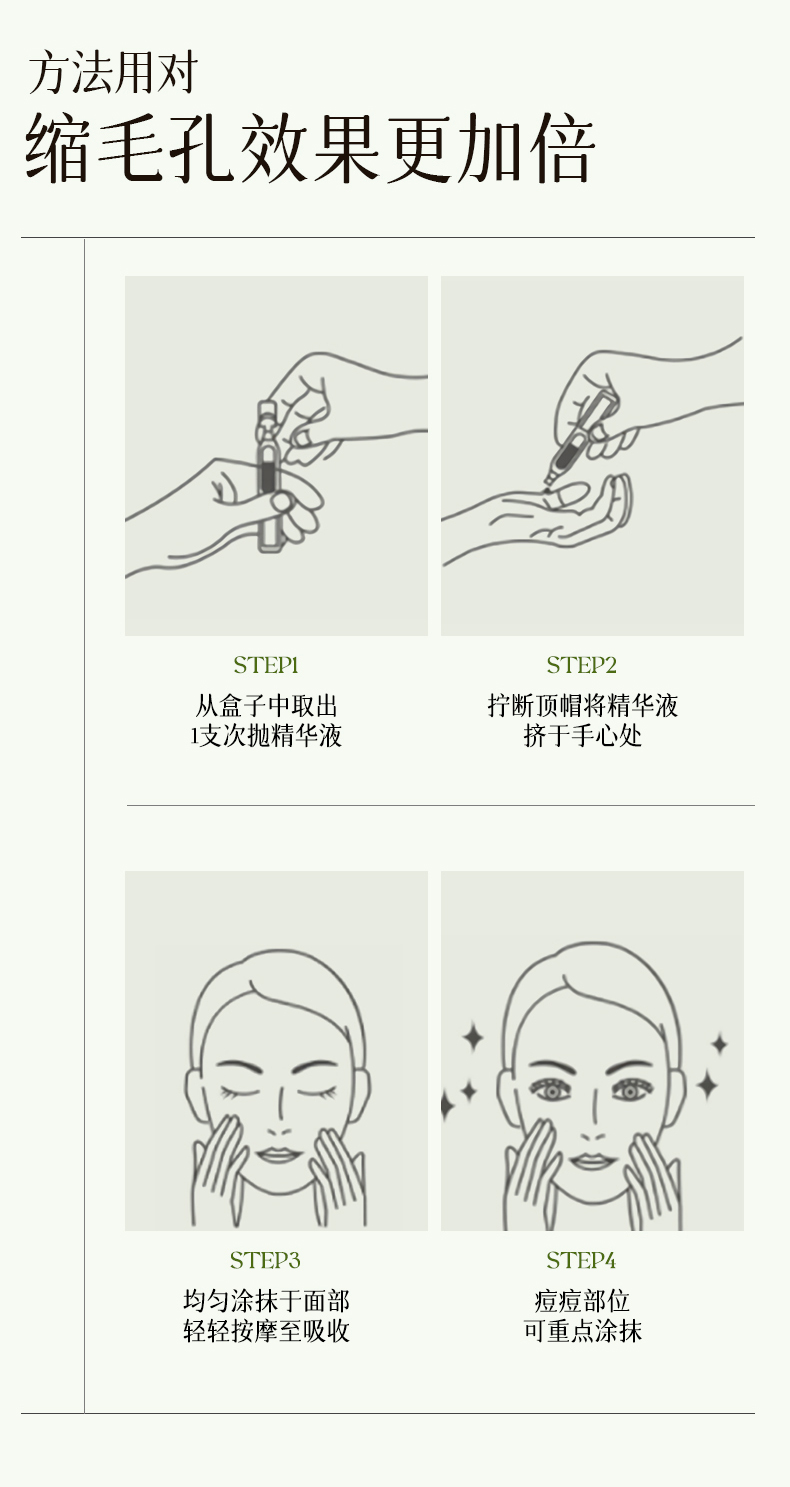 方法用对
缩毛孔效果更加倍

STEP1
从盒子中取出
1支次抛精华液

STEP2
拧断顶帽将精华液
挤于手心处

STEP3
均匀涂抹于面部
轻轻按摩至吸收

STEP4
痘痘部位
可重点涂抹