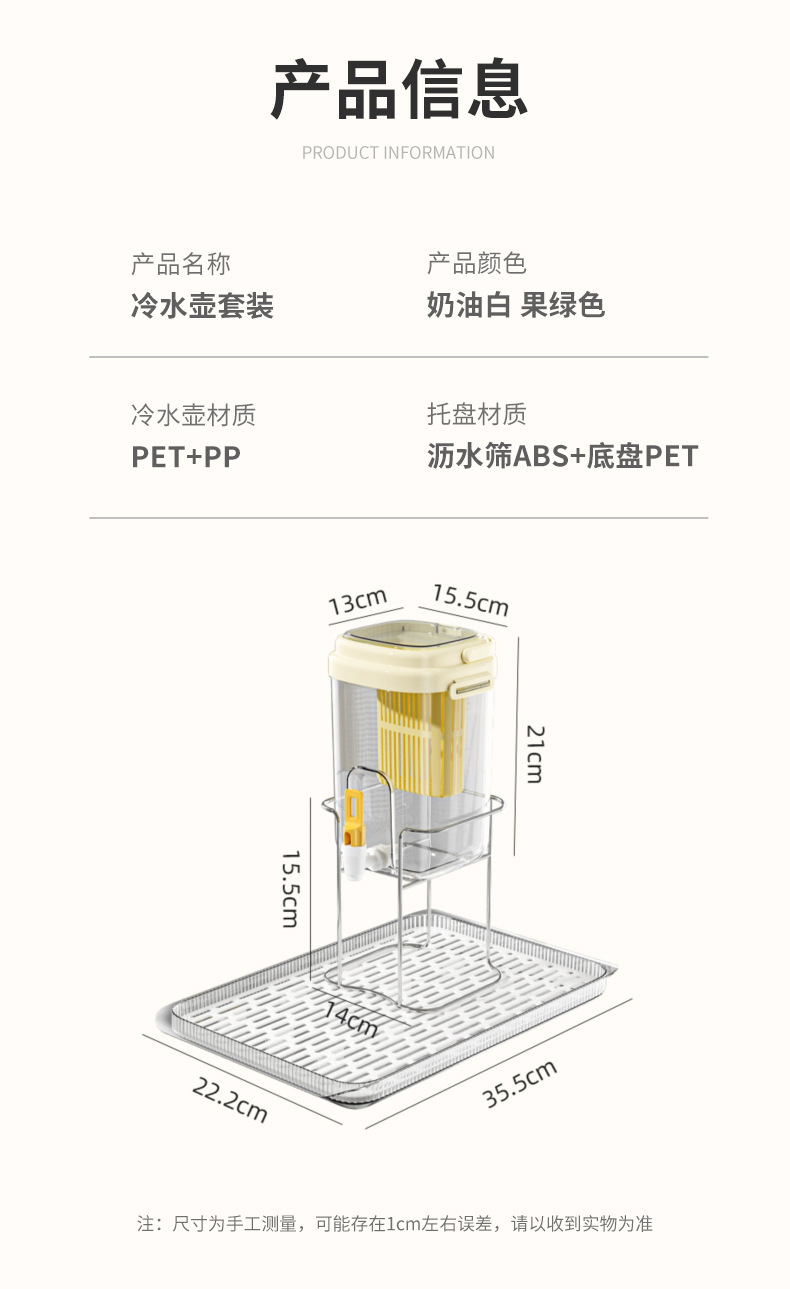 产品信息

PRODUCT INFORMATION

产品名称
冷水壶套装

产品颜色
奶油白 果绿色

冷水壶材质
PET+PP

托盘材质
沥水筛ABS+底盘PET

13cm
15.5cm
21cm
15.5cm
14cm
22.2cm
35.5cm

注：尺寸为手工测量，可能存在1cm左右误差，请以收到实物为准