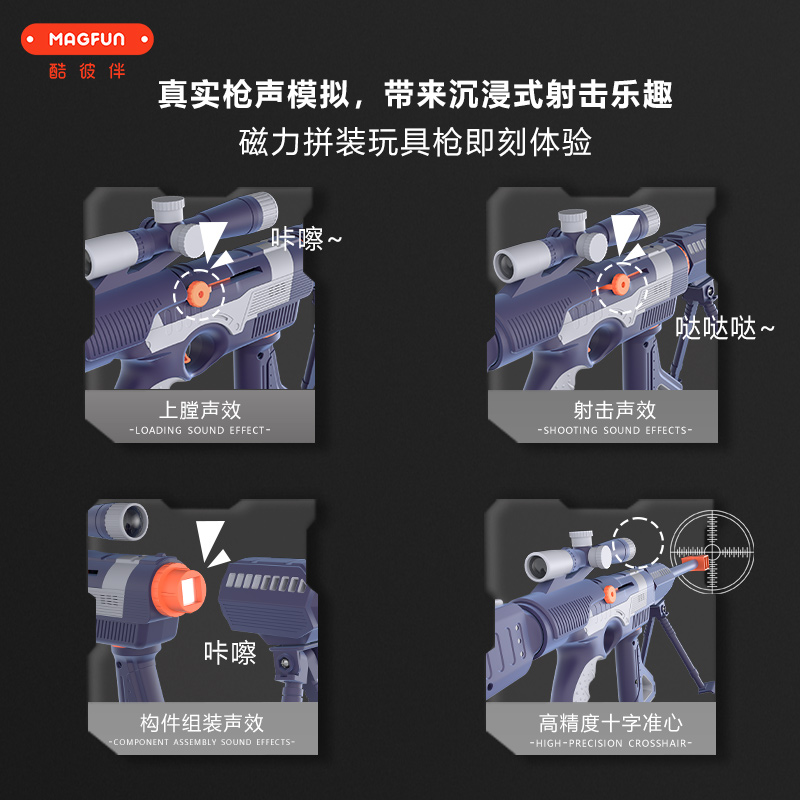 MAGFUN
酷彼伴

真实枪声模拟，带来沉浸式射击乐趣
磁力拼装玩具枪即刻体验

咔嚓~

上膛声效
-LOADING SOUND EFFECT-

哒哒哒~

射击声效
-SHOOTING SOUND EFFECTS-

咔嚓

构件组装声效
-COMPONENT ASSEMBLY SOUND EFFECTS-

高精度十字准心
-HIGH-PRECISION CROSSHAIR-