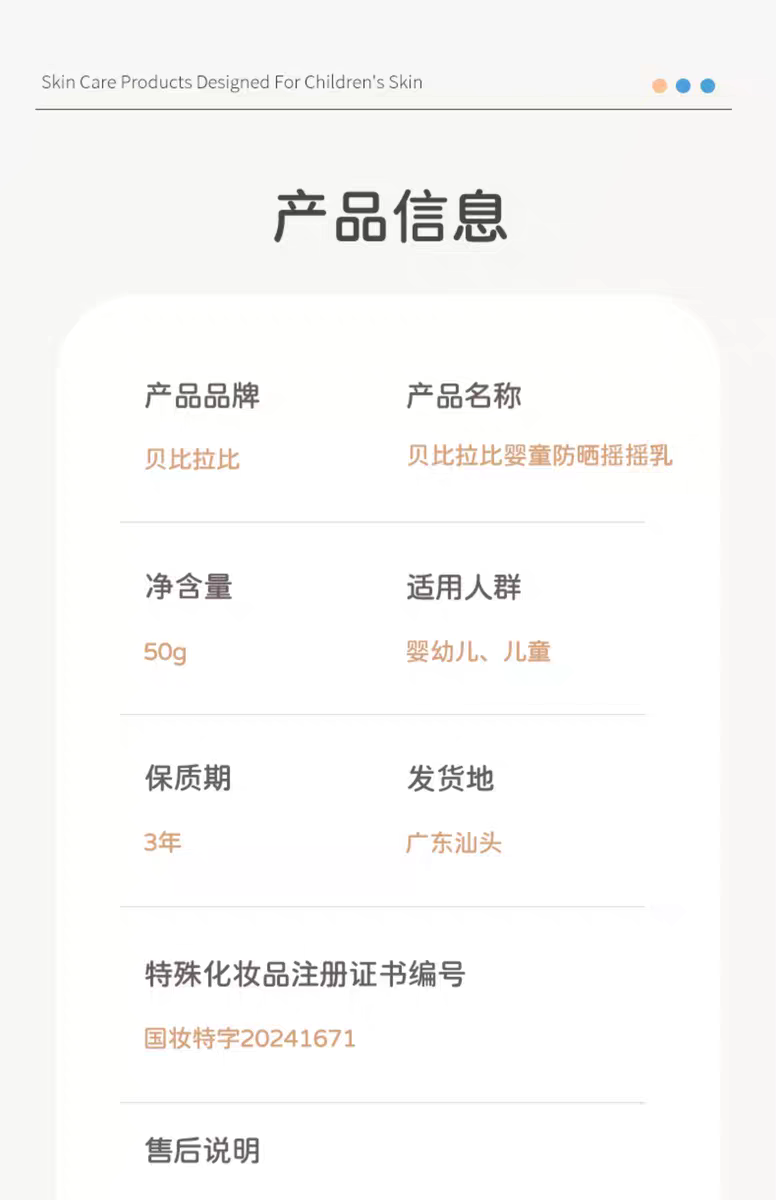 Skin Care Products Designed For Children's Skin

产品信息

产品品牌
贝比拉比

产品名称
贝比拉比婴童防晒摇摇乳

净含量
50g

适用人群
婴幼儿、儿童

保质期
3年

发货地
广东汕头

特殊化妆品注册证书编号
国妆特字20241671

售后说明