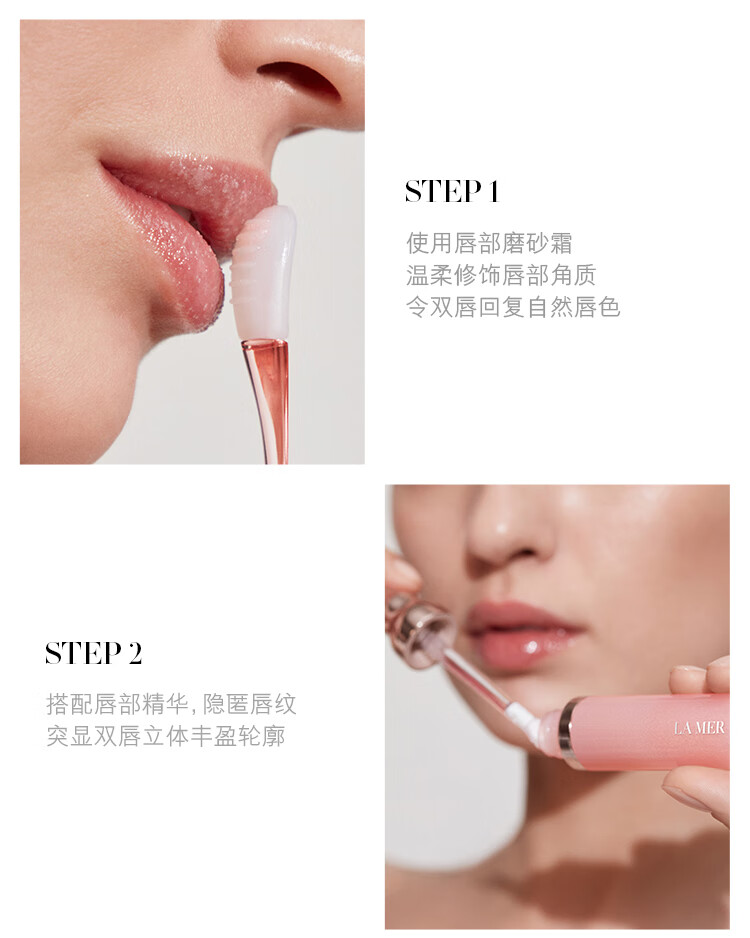 STEP 1

使用唇部磨砂霜
温柔修饰唇部角质
令双唇回复自然唇色

STEP 2

搭配唇部精华, 隐匿唇纹
突显双唇立体丰盈轮廓

LA MER