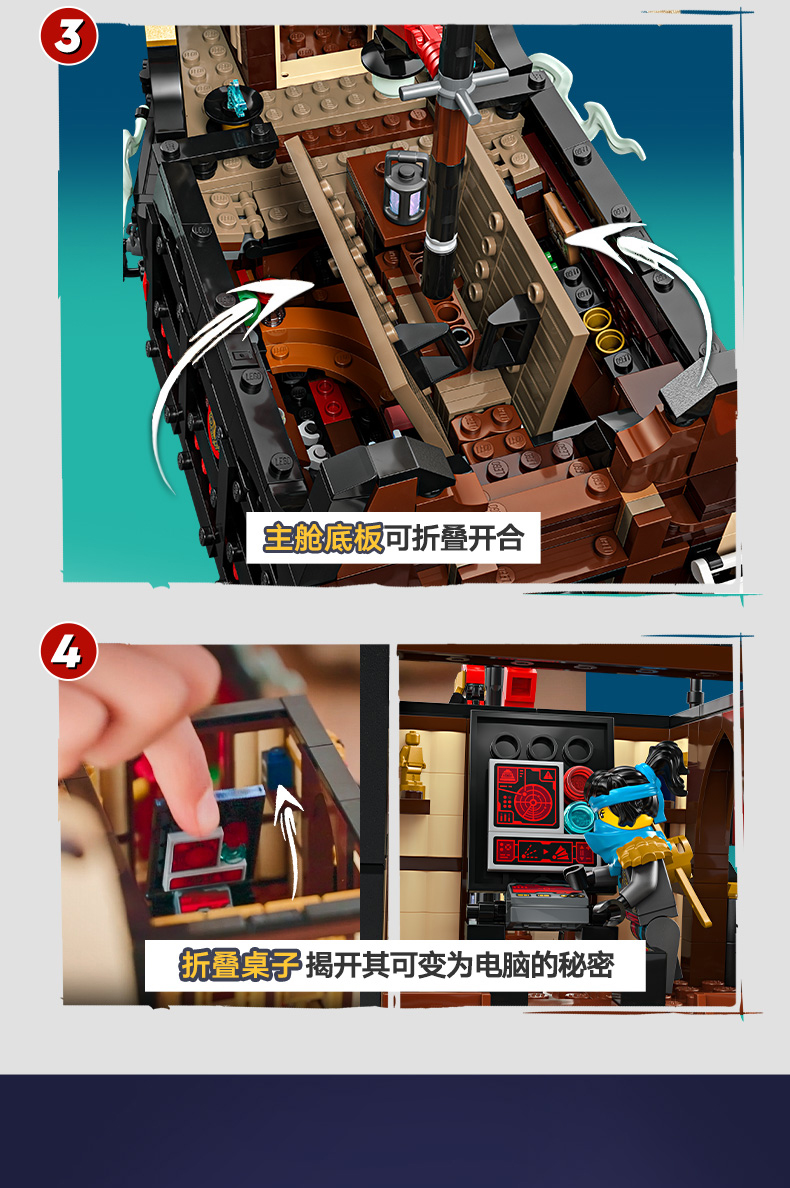 3

主舱底板可折叠开合

4

折叠桌子 揭开其可变为电脑的秘密