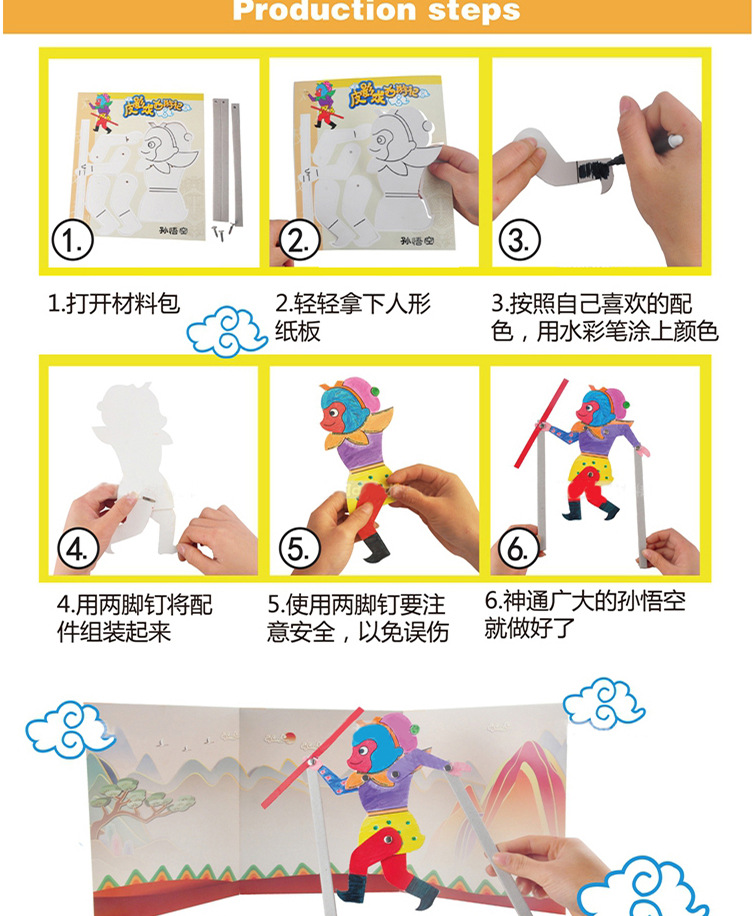 Production steps

皮影戏西游记
孙悟空

1.

皮影戏西游记
孙悟空

2.

3.

1.打开材料包

2.轻轻拿下人形纸板

3.按照自己喜欢的配色，用水彩笔涂上颜色

4.

5.

6.

4.用两脚钉将配件组装起来

5.使用两脚钉要注意安全，以免误伤

6.神通广大的孙悟空就做好了