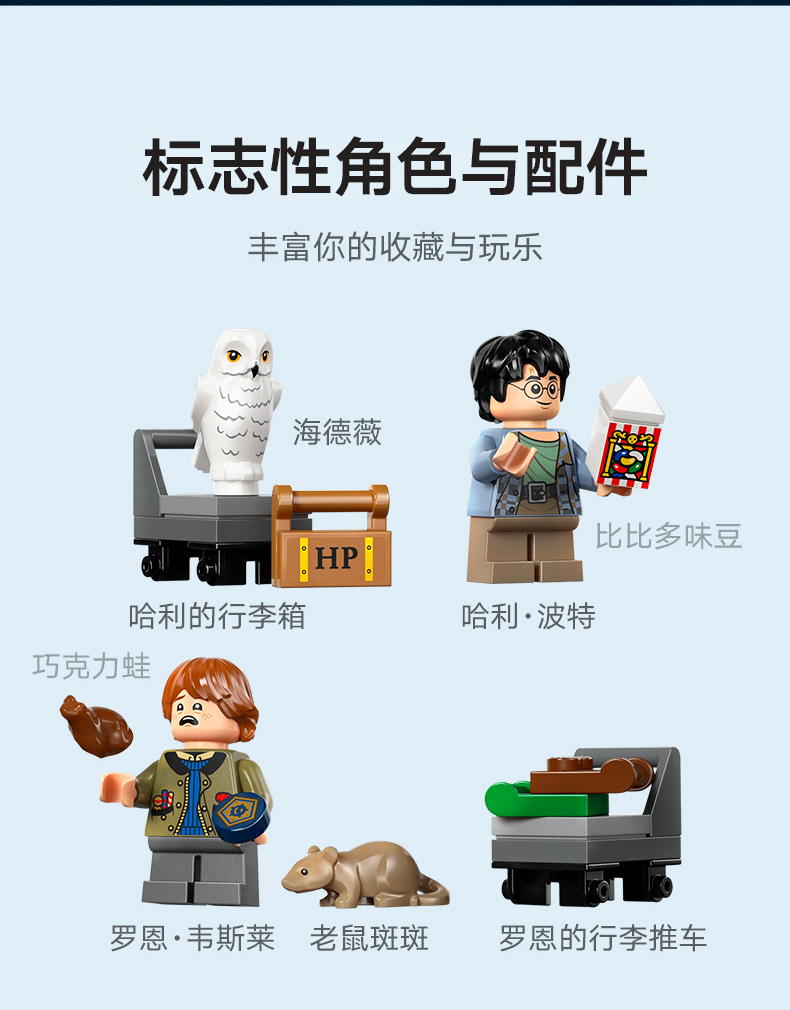 标志性角色与配件

丰富你的收藏与玩乐

海德薇

HP

哈利的行李箱

比比多味豆

哈利·波特

巧克力蛙

罗恩·韦斯莱

老鼠斑斑

罗恩的行李推车