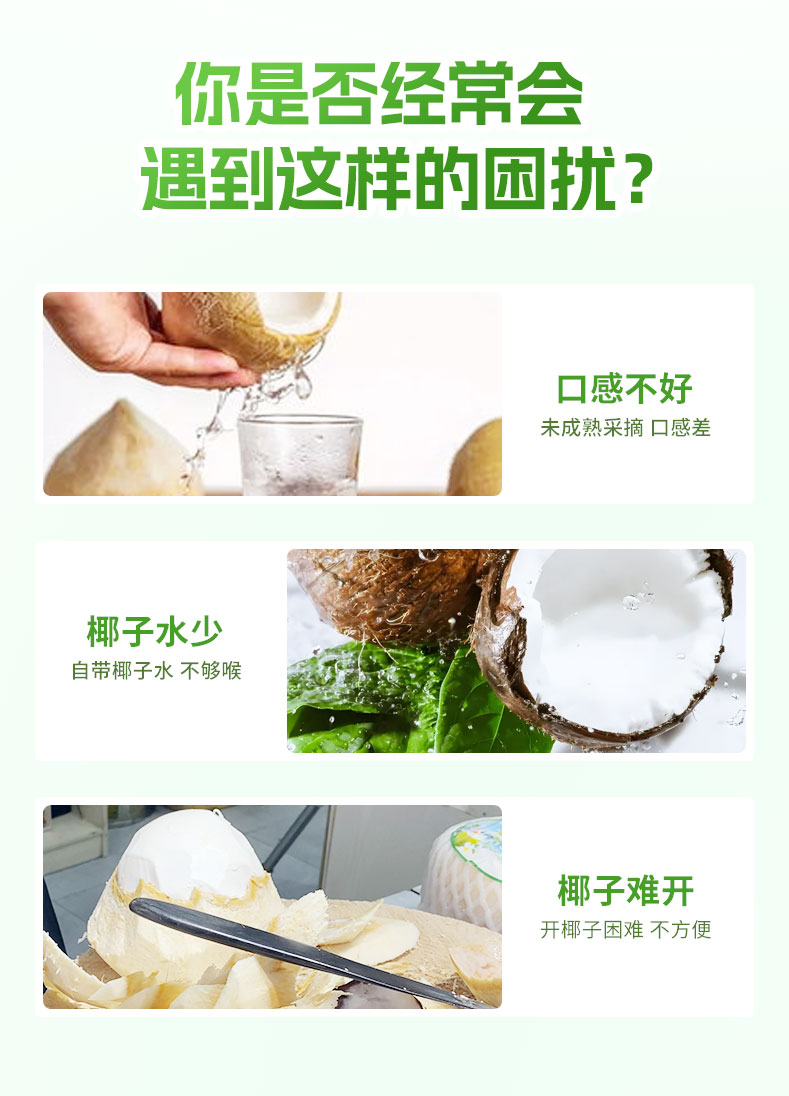 你是否经常会
遇到这样的困扰？

口感不好
未成熟采摘 口感差

椰子水少
自带椰子水 不够喉

椰子难开
开椰子困难 不方便