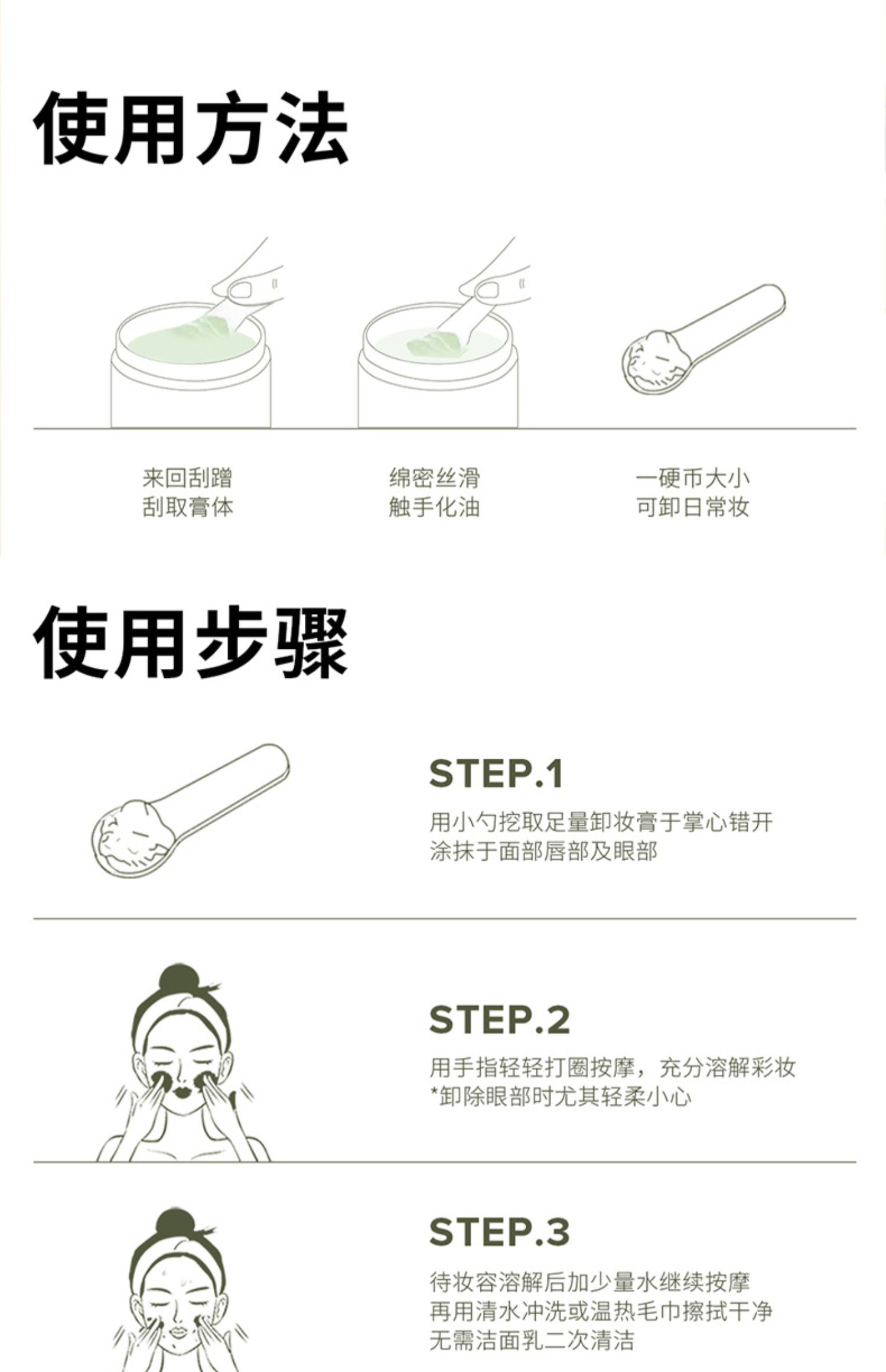 使用方法

来回刮蹭
刮取膏体

绵密丝滑
触手化油

一硬币大小
可卸日常妆

使用步骤

STEP.1
用小勺挖取足量卸妆膏于掌心错开
涂抹于面部唇部及眼部

STEP.2
用手指轻轻打圈按摩，充分溶解彩妆
*卸除眼部时尤其轻柔小心

STEP.3
待妆容溶解后加少量水继续按摩
再用清水冲洗或温热毛巾擦拭干净
无需洁面乳二次清洁