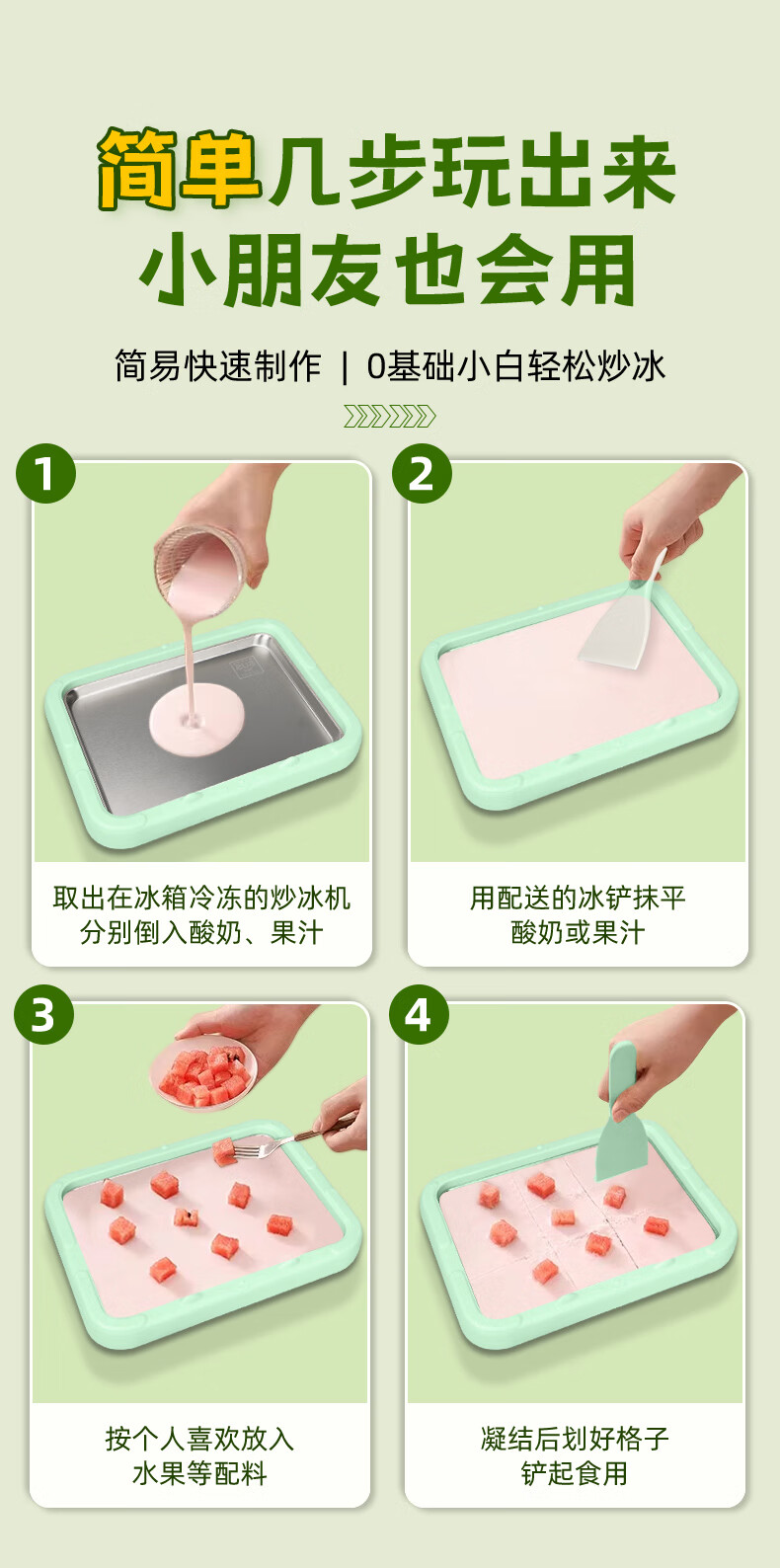 简单几步玩出来
小朋友也会用

简易快速制作 | 0基础小白轻松炒冰

1

取出在冰箱冷冻的炒冰机
分别倒入酸奶、果汁

2

用配送的冰铲抹平
酸奶或果汁

3

按个人喜欢放入
水果等配料

4

凝结后划好格子
铲起食用