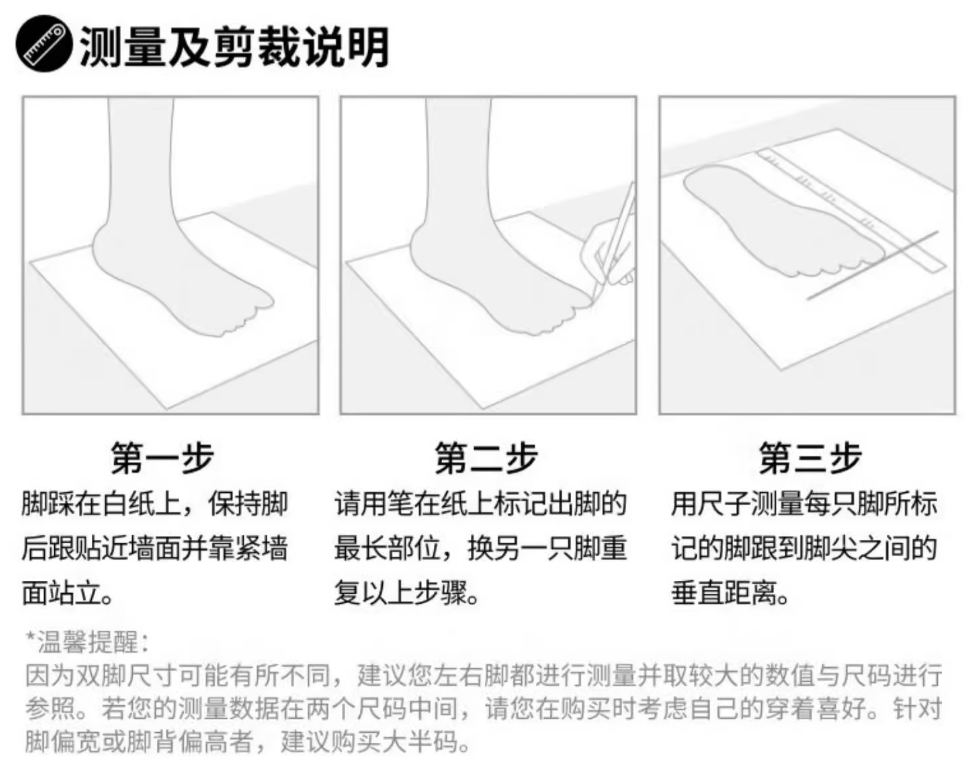 测量及剪裁说明

第一步
脚踩在白纸上，保持脚后跟贴近墙面并靠紧墙面站立。

第二步
请用笔在纸上标记出脚的最长部位，换另一只脚重复以上步骤。

第三步
用尺子测量每只脚所标记的脚跟到脚尖之间的垂直距离。

*温馨提醒：
因为双脚尺寸可能有所不同，建议您左右脚都进行测量并取较大的数值与尺码进行参照。若您的测量数据在两个尺码中间，请您在购买时考虑自己的穿着喜好。针对脚偏宽或脚背偏高者，建议购买大半码。