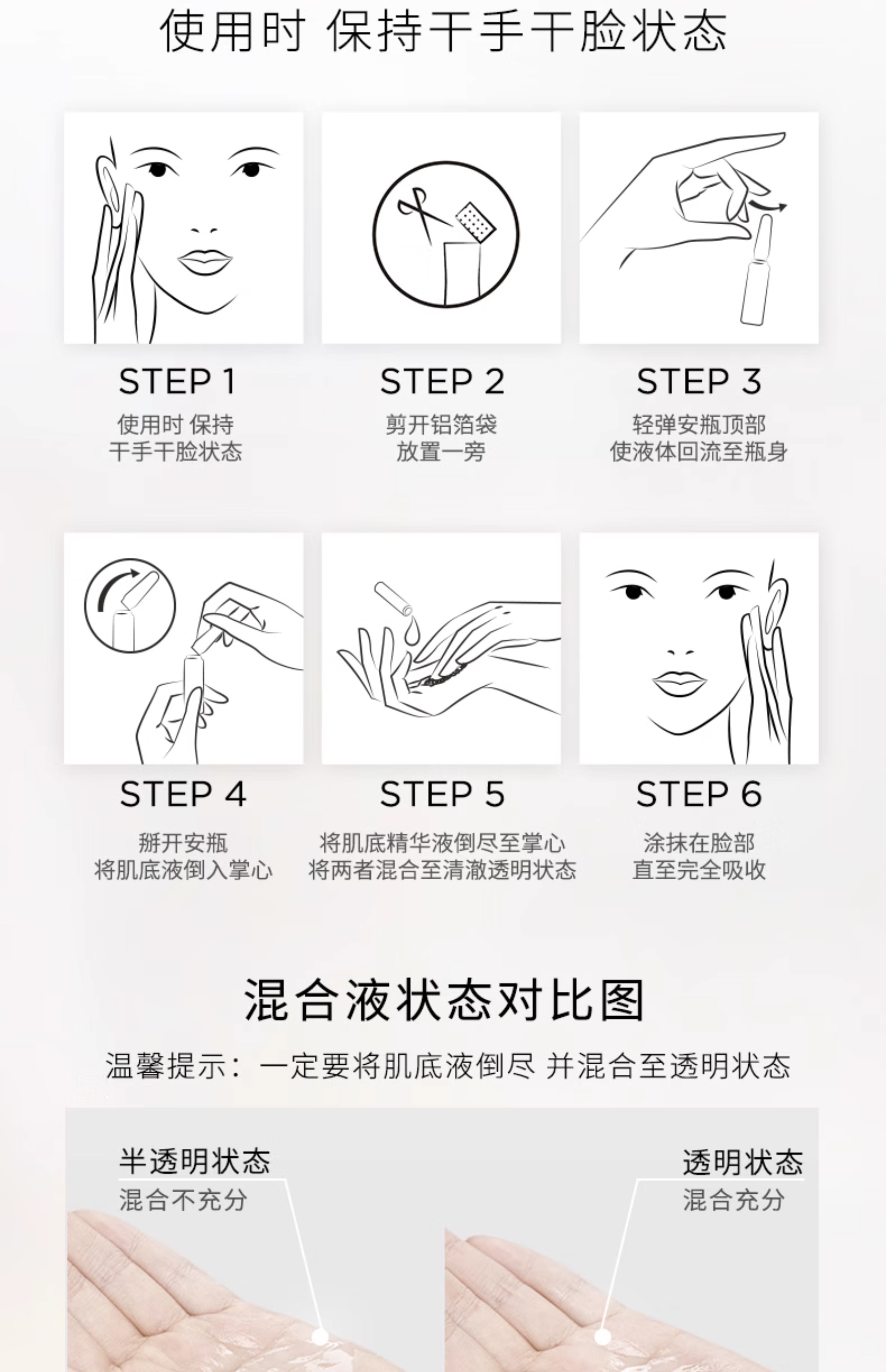 使用时 保持干手干脸状态

STEP 1
使用时 保持
干手干脸状态

STEP 2
剪开铝箔袋
放置一旁

STEP 3
轻弹安瓶顶部
使液体回流至瓶身

STEP 4
掰开安瓶
将肌底液倒入掌心

STEP 5
将肌底精华液倒尽至掌心
将两者混合至清澈透明状态

STEP 6
涂抹在脸部
直至完全吸收

混合液状态对比图

温馨提示：一定要将肌底液倒尽 并混合至透明状态

半透明状态
混合不充分

透明状态
混合充分