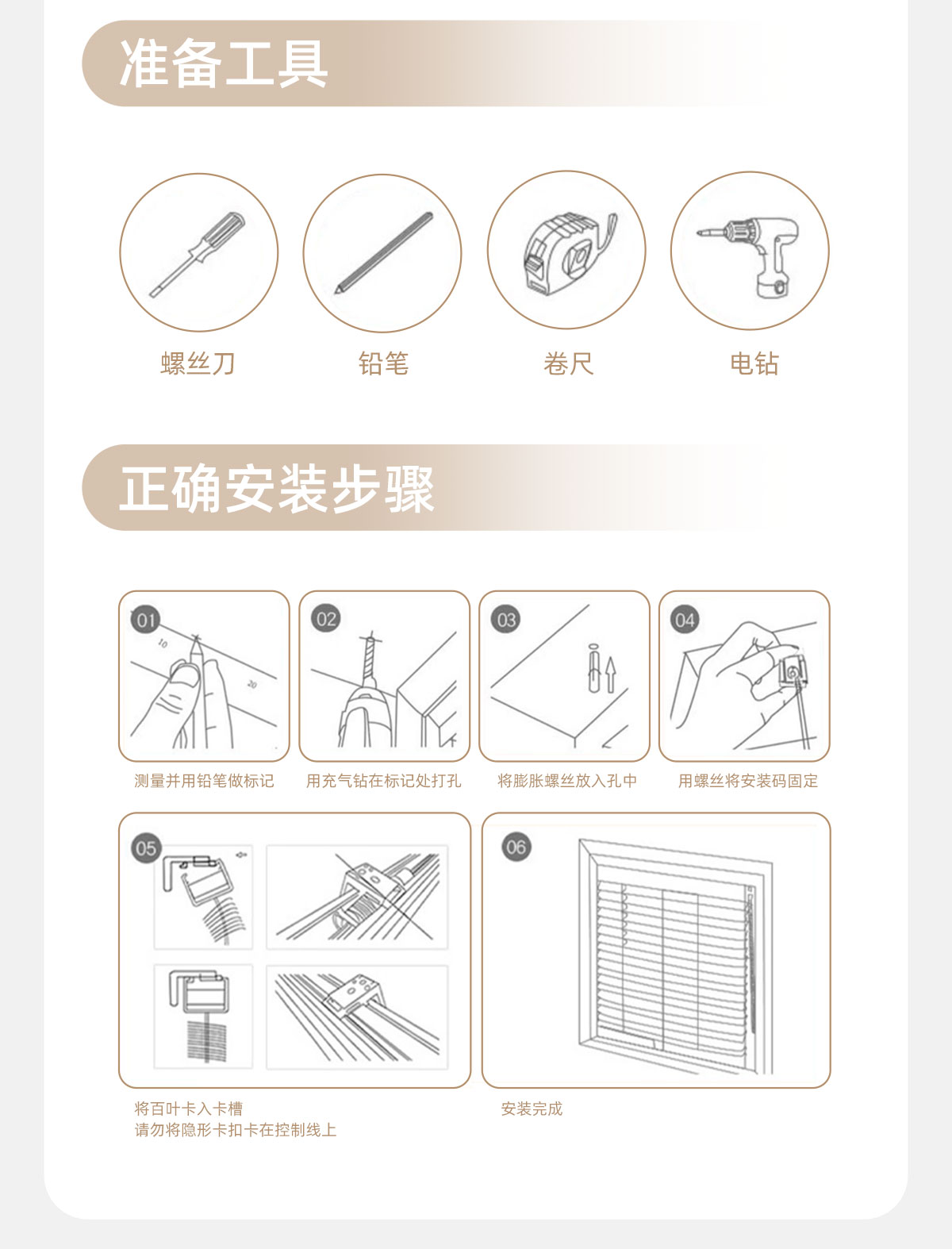 准备工具

螺丝刀

铅笔

卷尺

电钻

正确安装步骤

01
10
20
测量并用铅笔做标记

02
用充气钻在标记处打孔

03
将膨胀螺丝放入孔中

04
用螺丝将安装码固定

05
将百叶卡入卡槽
请勿将隐形卡扣卡在控制线上

06
安装完成