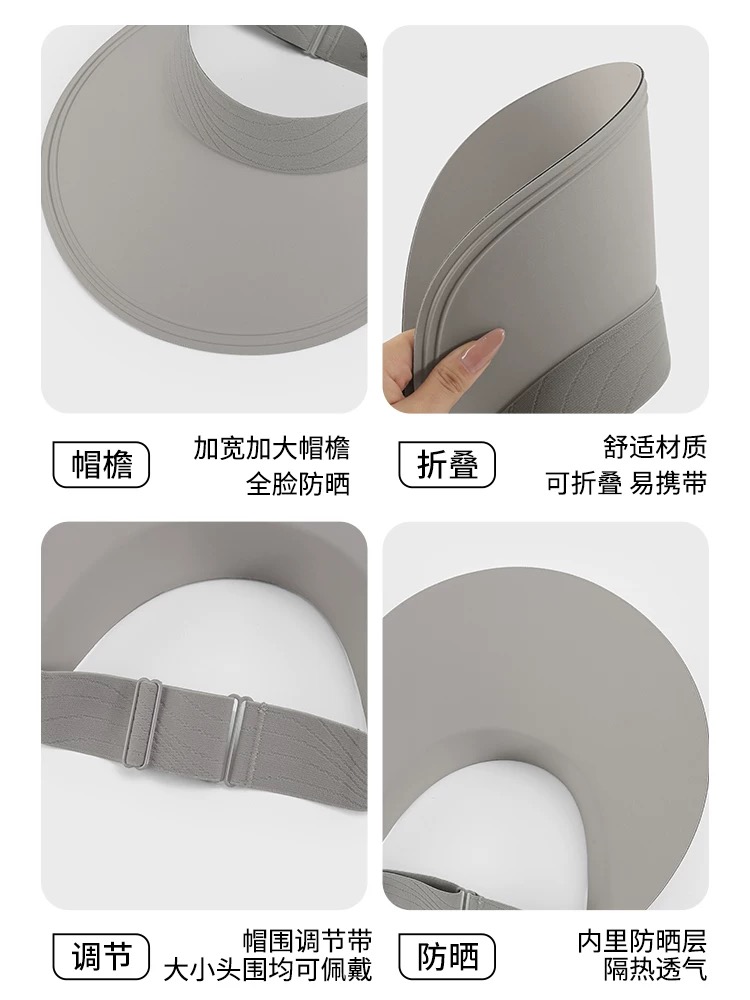 帽檐

加宽加大帽檐
全脸防晒

折叠

舒适材质
可折叠 易携带

调节

帽围调节带
大小头围均可佩戴

防晒

内里防晒层
隔热透气