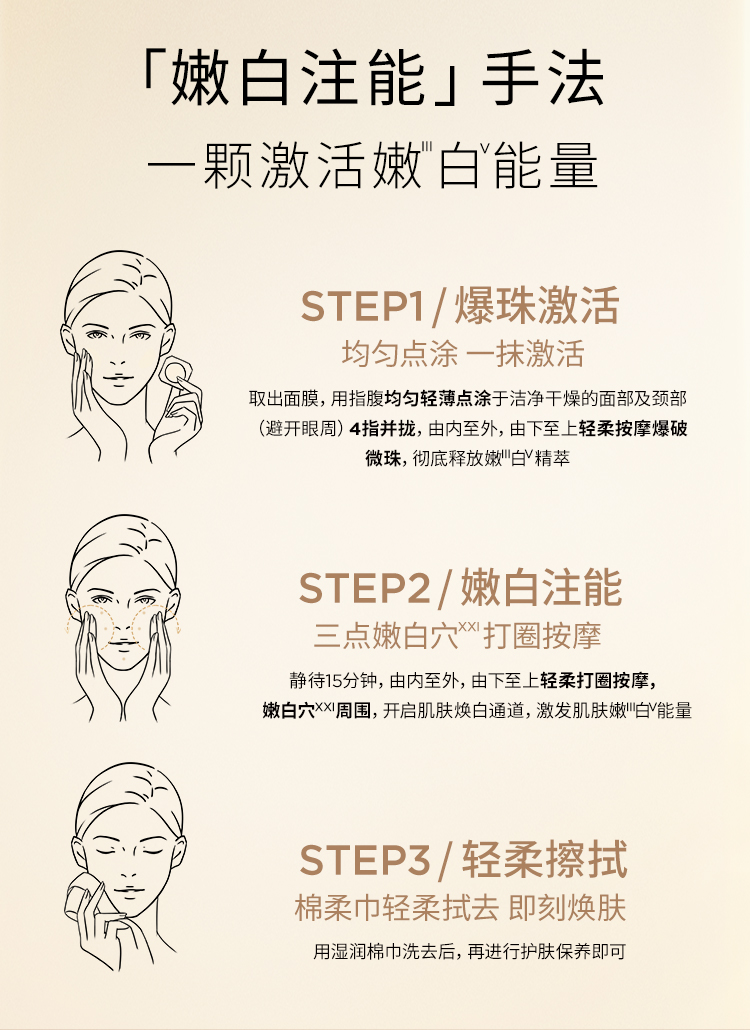 「嫩白注能」手法

一颗激活嫩$^{III}$白$^{V}$能量

STEP1 / 爆珠激活

均匀点涂 一抹激活

取出面膜，用指腹均匀轻薄点涂于洁净干燥的面部及颈部（避开眼周）4指并拢，由内至外，由下至上轻柔按摩爆破微珠，彻底释放嫩$^{III}$白$^{V}$精萃

STEP2 / 嫩白注能

三点嫩白穴$^{XXI}$打圈按摩

静待15分钟，由内至外，由下至上轻柔打圈按摩，嫩白穴$^{XXI}$周围，开启肌肤焕白通道，激发肌肤嫩$^{III}$白$^{V}$能量

STEP3 / 轻柔擦拭

棉柔巾轻柔拭去 即刻焕肤

用湿润棉巾洗去后，再进行护肤保养即可