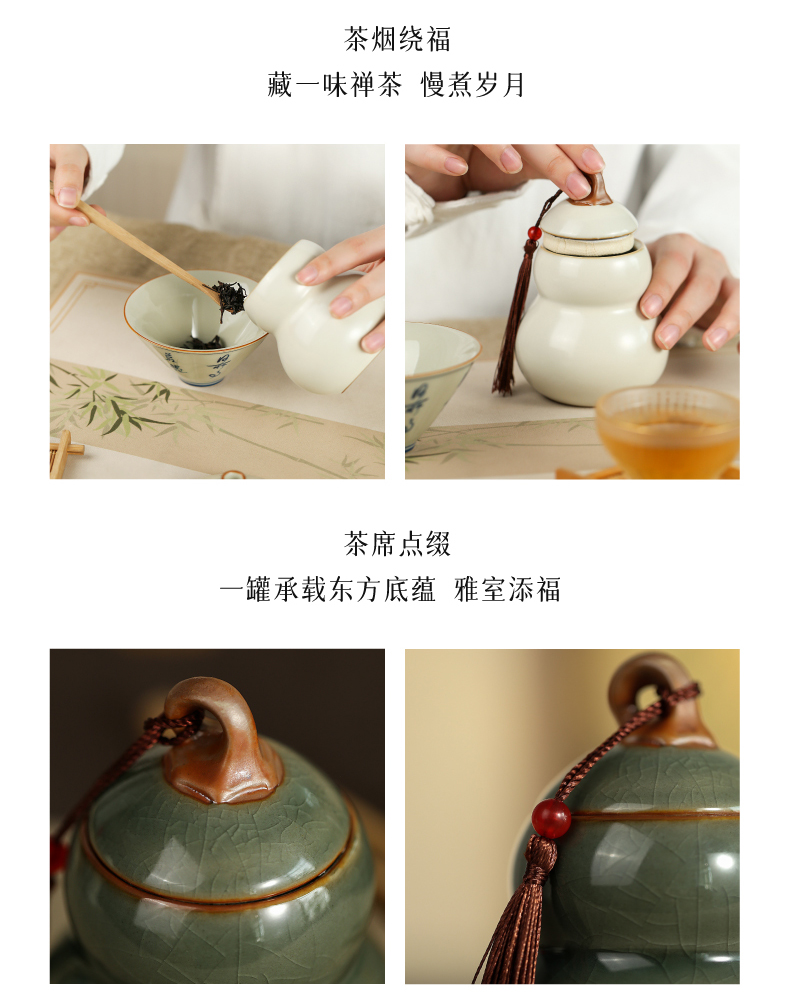 茶烟绕福
藏一味禅茶 慢煮岁月

茶席点缀
一罐承载东方底蕴 雅室添福