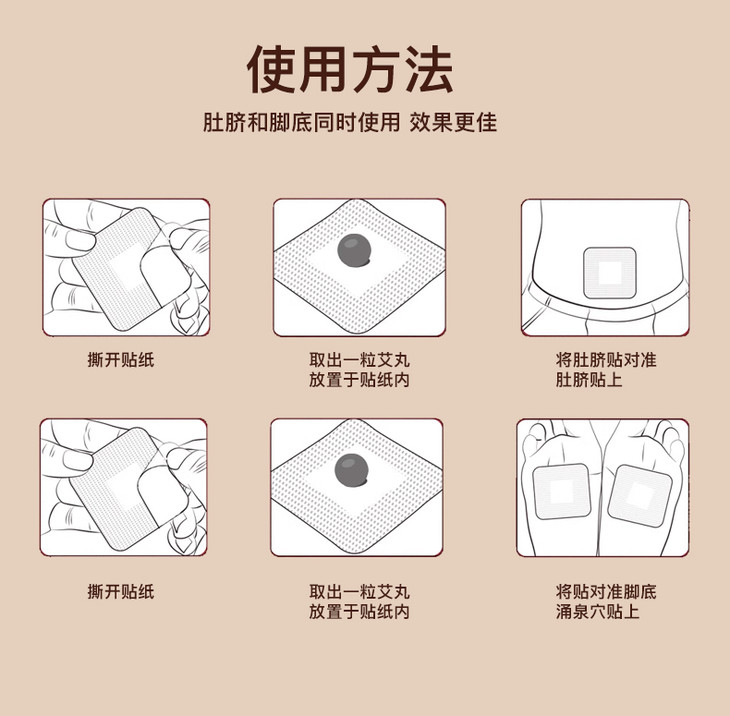 使用方法

肚脐和脚底同时使用 效果更佳

撕开贴纸

取出一粒艾丸
放置于贴纸内

将肚脐贴对准
肚脐贴上

撕开贴纸

取出一粒艾丸
放置于贴纸内

将贴对准脚底
涌泉穴贴上