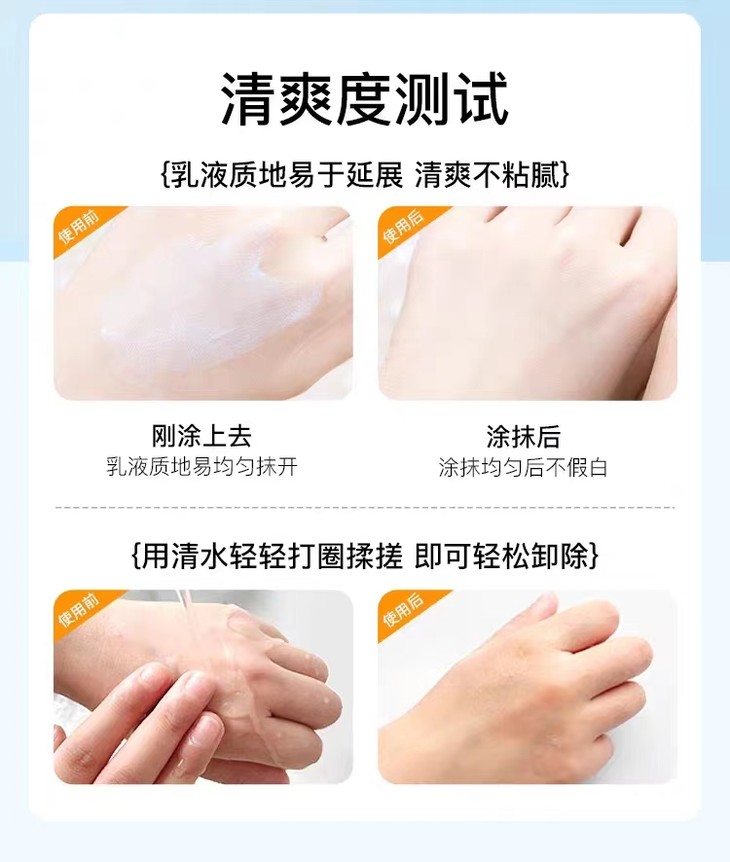 清爽度测试

{乳液质地易于延展 清爽不粘腻}

使用前

使用后

刚涂上去
乳液质地易均匀抹开

涂抹后
涂抹均匀后不假白

{用清水轻轻打圈揉搓 即可轻松卸除}

使用前

使用后