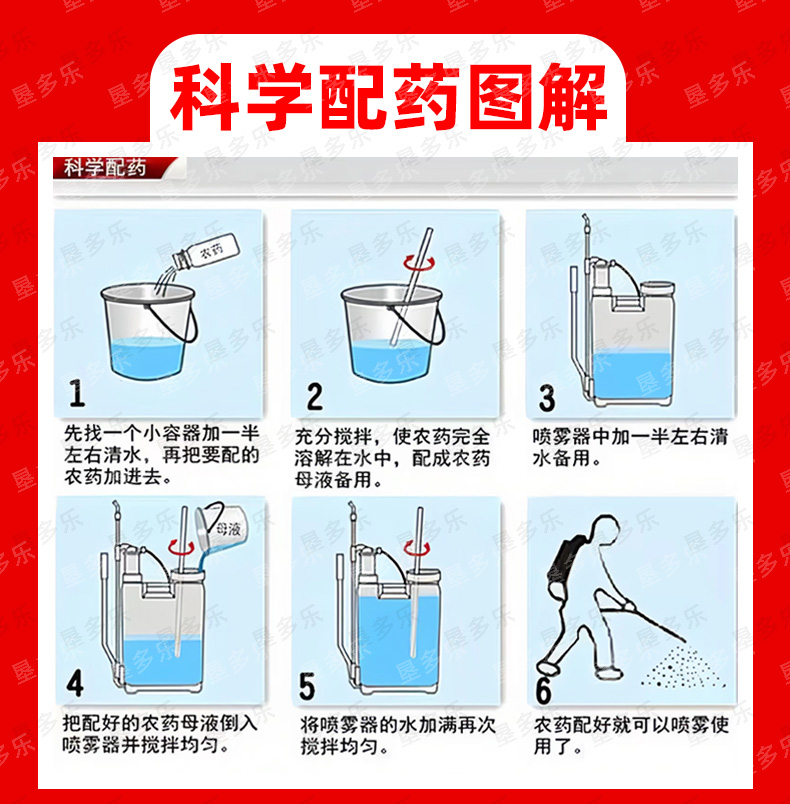 科学配药图解

科学配药

农药

1
先找一个小容器加一半左右清水，再把要配的农药加进去。

2
充分搅拌，使农药完全溶解在水中，配成农药母液备用。

3
喷雾器中加一半左右清水备用。

母液

4
把配好的农药母液倒入喷雾器并搅拌均匀。

5
将喷雾器的水加满再次搅拌均匀。

6
农药配好就可以喷雾使用了。

垦多乐