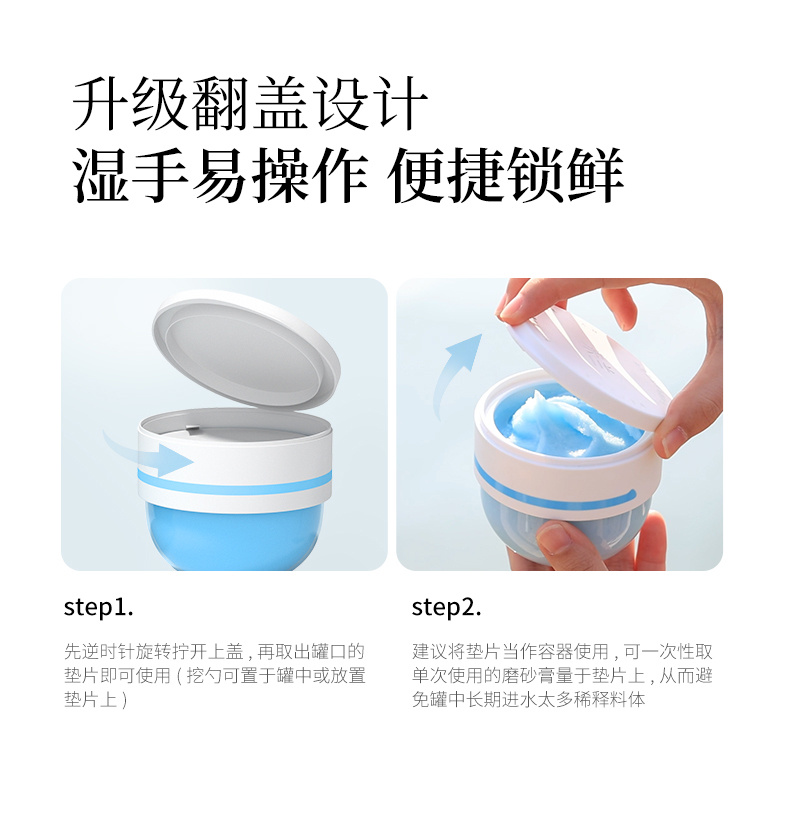 升级翻盖设计
湿手易操作 便捷锁鲜

step1.

先逆时针旋转拧开上盖，再取出罐口的垫片即可使用（挖勺可置于罐中或放置垫片上）

step2.

建议将垫片当作容器使用，可一次性取单次使用的磨砂膏量于垫片上，从而避免罐中长期进水太多稀释料体