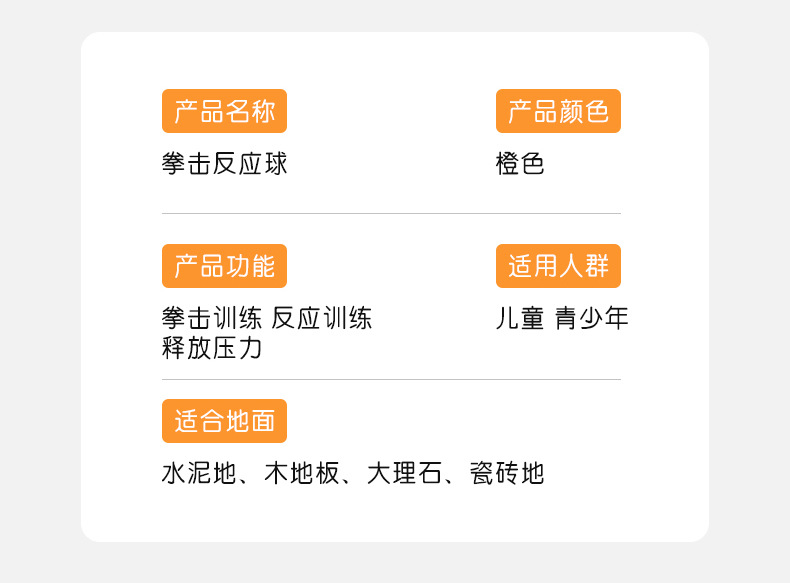 产品名称

拳击反应球

产品颜色

橙色

产品功能

拳击训练 反应训练
释放压力

适用人群

儿童 青少年

适合地面

水泥地、木地板、大理石、瓷砖地