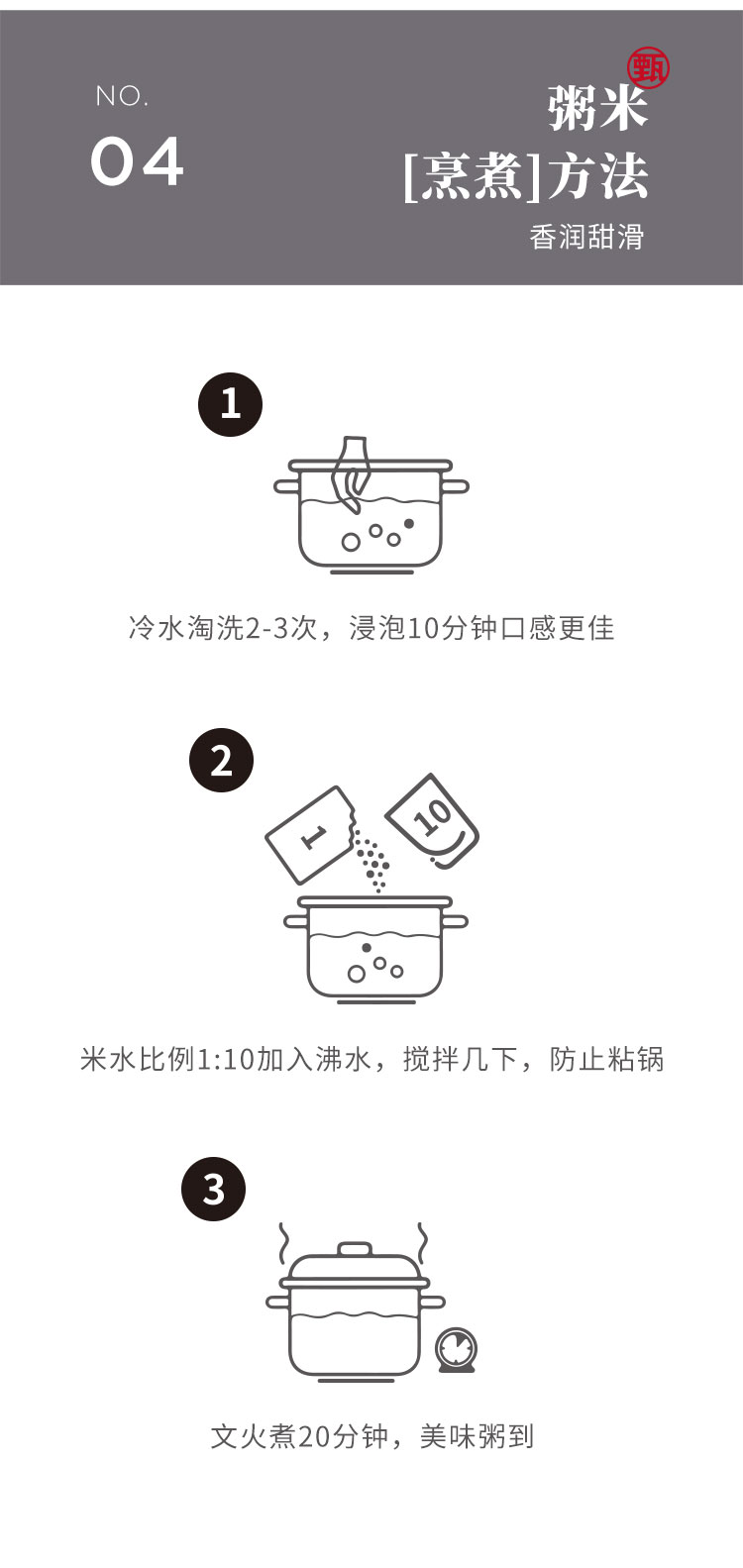 NO.
04

甄
粥米
[烹煮]方法
香润甜滑

1

冷水淘洗2-3次，浸泡10分钟口感更佳

2

1
10

米水比例1:10加入沸水，搅拌几下，防止粘锅

3

文火煮20分钟，美味粥到