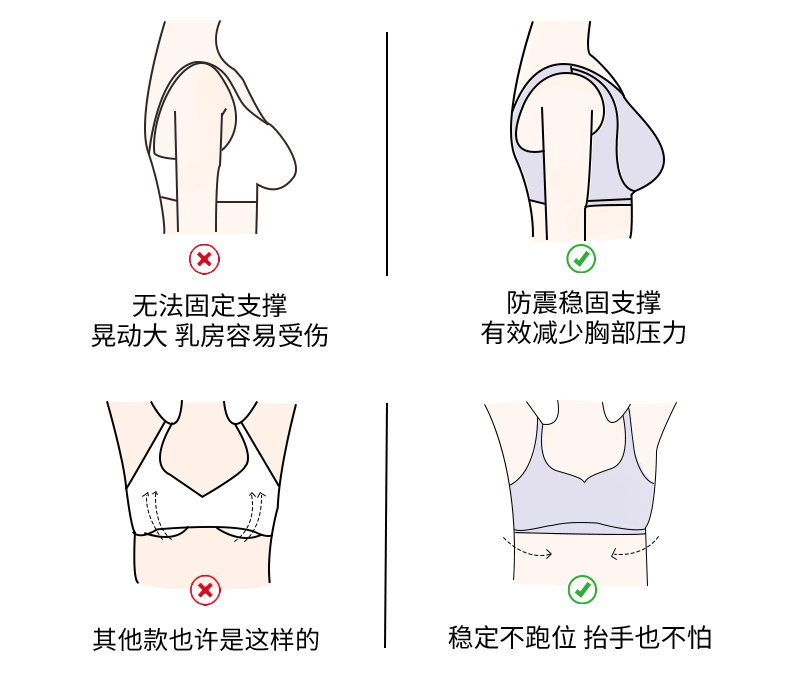 无法固定支撑
晃动大 乳房容易受伤

防震稳固支撑
有效减少胸部压力

其他款也许是这样的

稳定不跑位 抬手也不怕