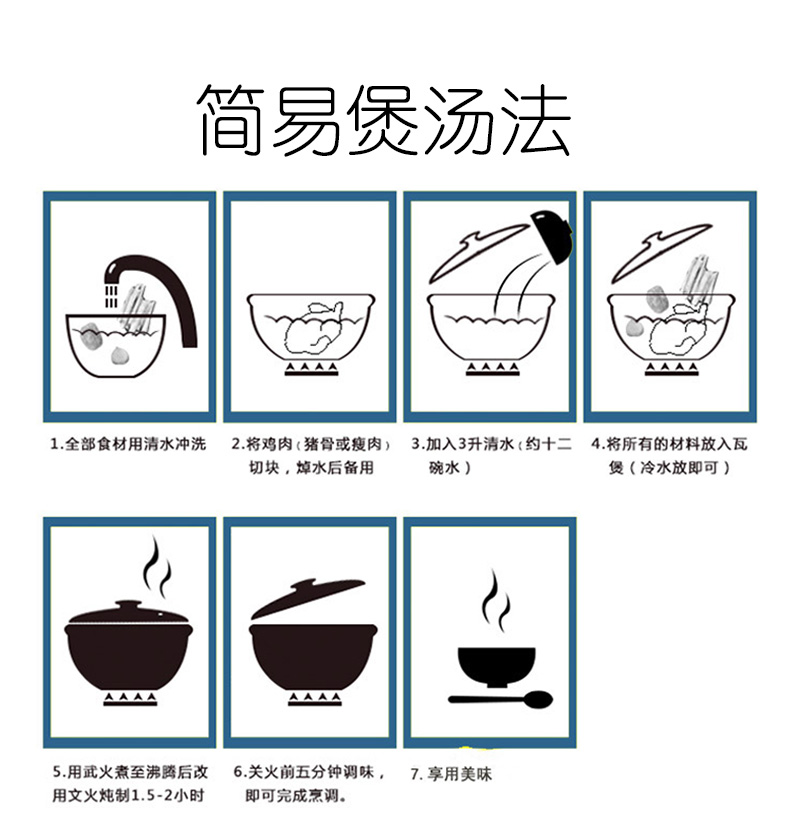 简易煲汤法

1.全部食材用清水冲洗

2.将鸡肉（猪骨或瘦肉）切块，焯水后备用

3.加入3升清水（约十二碗水）

4.将所有的材料放入瓦煲（冷水放即可）

5.用武火煮至沸腾后改用文火炖制1.5-2小时

6.关火前五分钟调味，即可完成烹调。

7. 享用美味