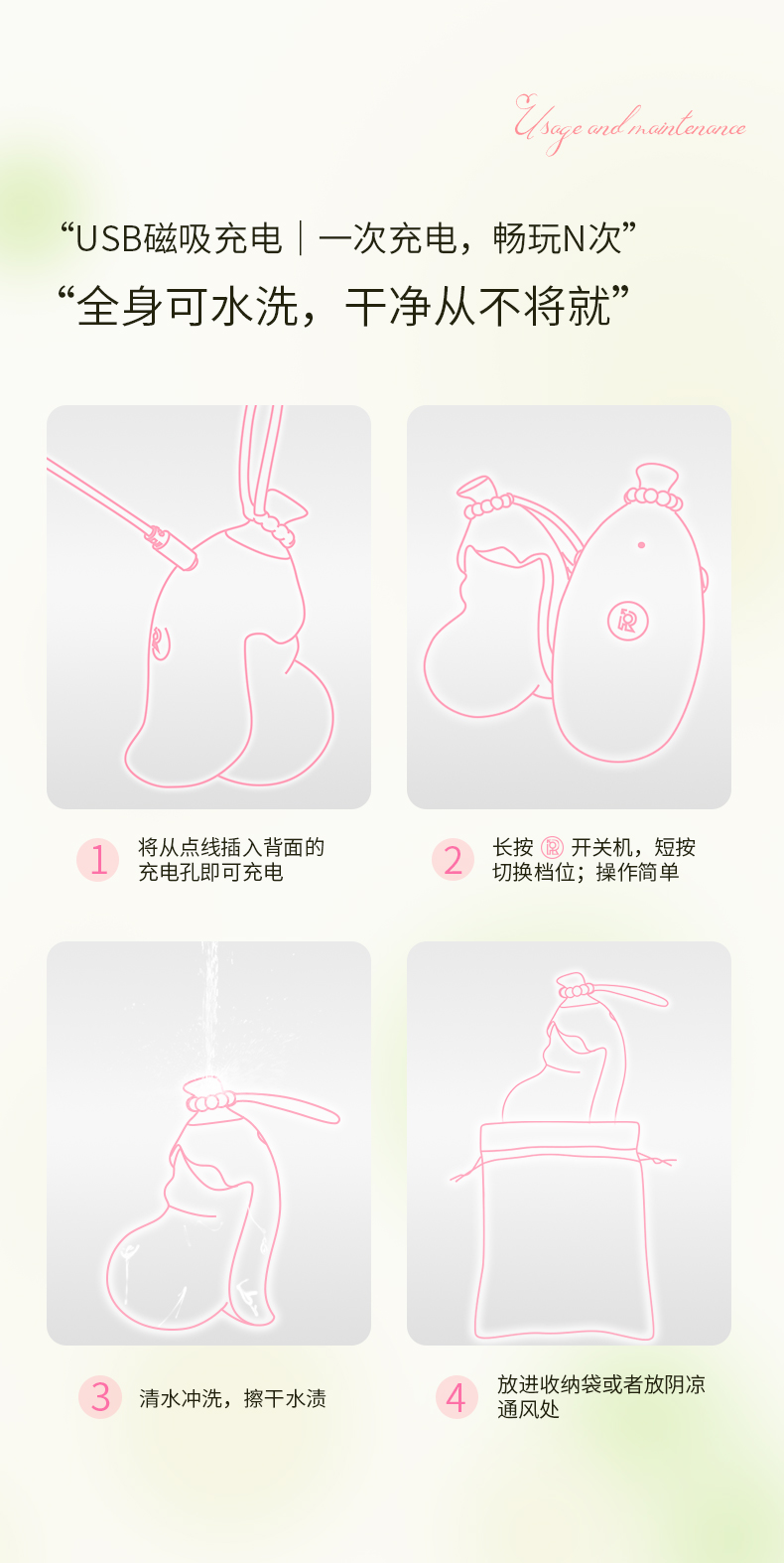 Usage and maintenance

“USB磁吸充电｜一次充电，畅玩N次”
“全身可水洗，干净从不将就”

1 将从点线插入背面的充电孔即可充电

2 长按 开关机，短按切换档位；操作简单

3 清水冲洗，擦干水渍

4 放进收纳袋或者放阴凉通风处