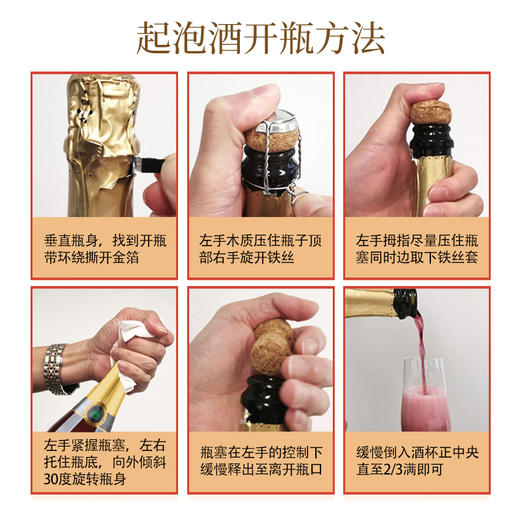 起泡酒开瓶方法

垂直瓶身，找到开瓶带环绕撕开金箔

左手木质压住瓶子顶部右手旋开铁丝

左手拇指尽量压住瓶塞同时边取下铁丝套

左手紧握瓶塞，左右托住瓶底，向外倾斜30度旋转瓶身

瓶塞在左手的控制下缓慢释出至离开瓶口

缓慢倒入酒杯正中央直至2/3满即可