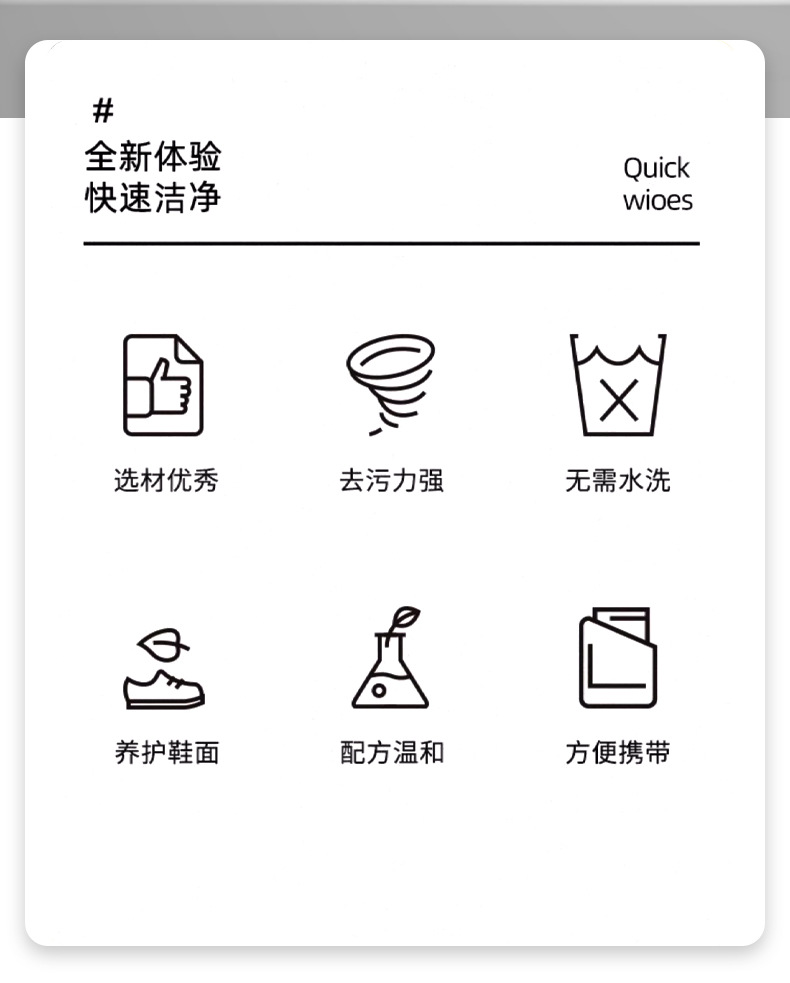 #
全新体验
快速洁净

Quick
wioes

选材优秀

去污力强

无需水洗

养护鞋面

配方温和

方便携带