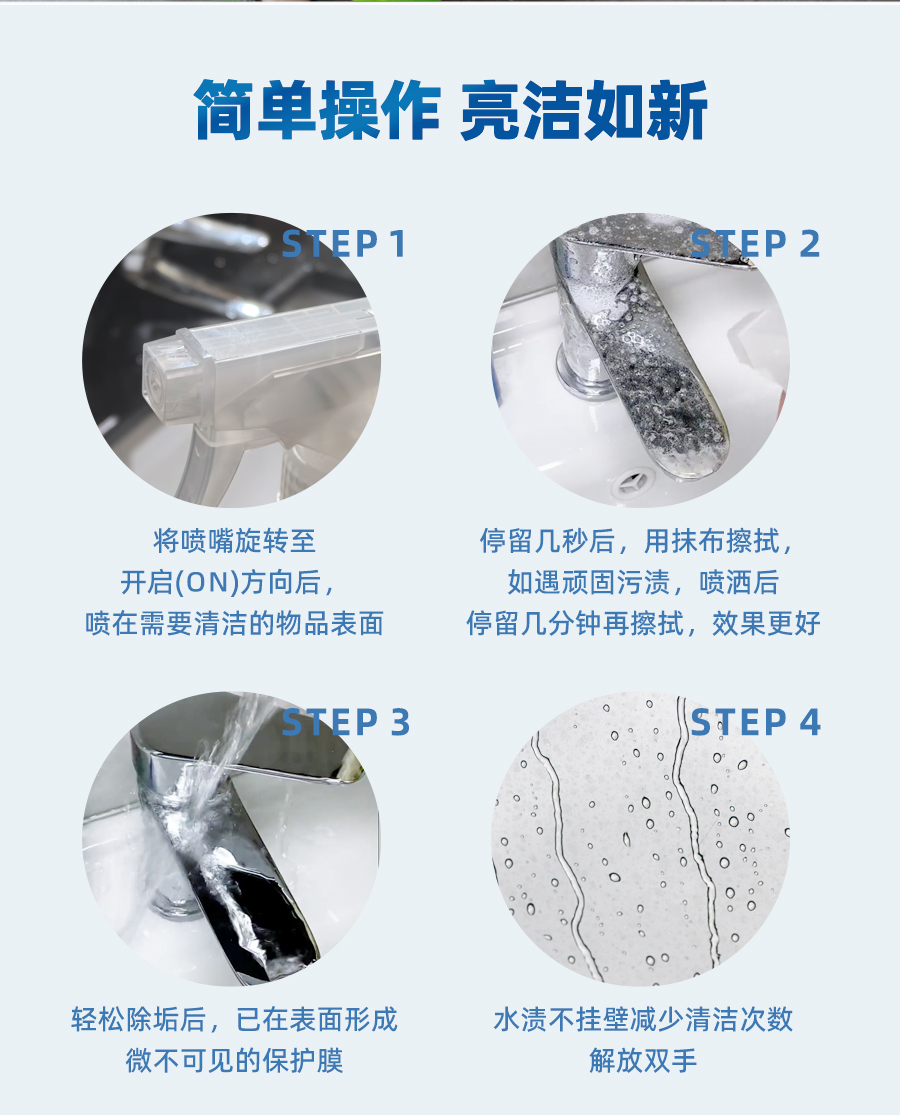 简单操作 亮洁如新

STEP 1

将喷嘴旋转至
开启(ON)方向后，
喷在需要清洁的物品表面

STEP 2

停留几秒后，用抹布擦拭，
如遇顽固污渍，喷洒后
停留几分钟再擦拭，效果更好

STEP 3

轻松除垢后，已在表面形成
微不可见的保护膜

STEP 4

水渍不挂壁减少清洁次数
解放双手