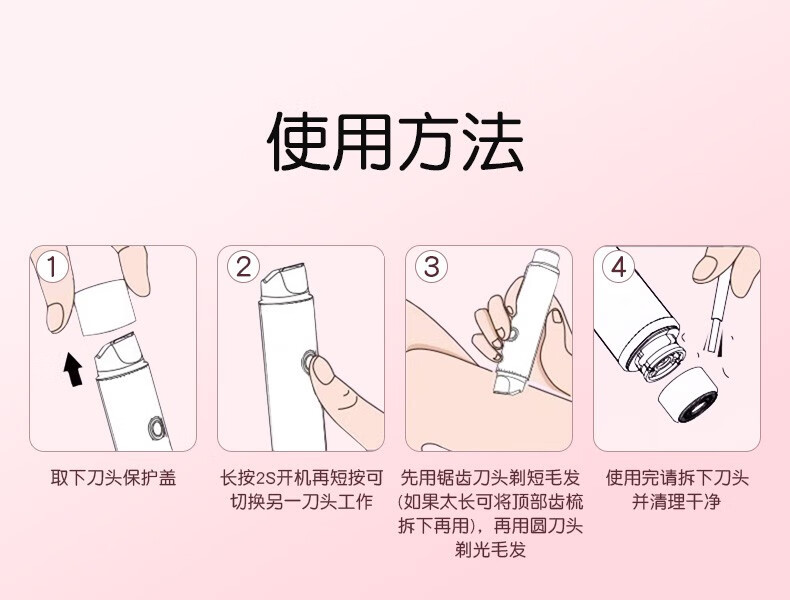 使用方法

1

取下刀头保护盖

2

长按2S开机再短按可切换另一刀头工作

3

先用锯齿刀头剃短毛发(如果太长可将顶部齿梳拆下再用)，再用圆刀头剃光毛发

4

使用完请拆下刀头并清理干净