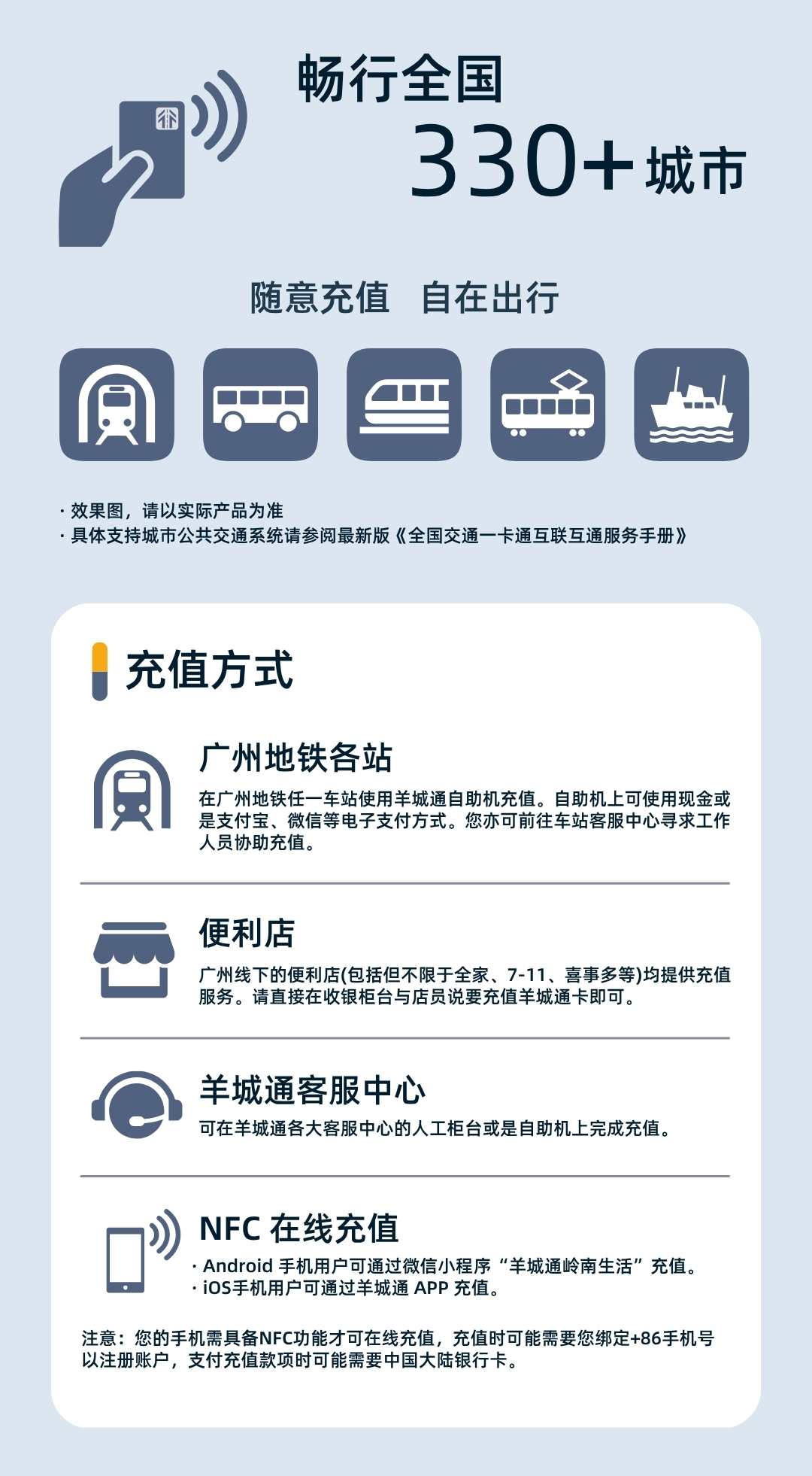 畅行全国
330+城市

随意充值 自在出行

· 效果图，请以实际产品为准
· 具体支持城市公共交通系统请参阅最新版《全国交通一卡通互联互通服务手册》

充值方式

广州地铁各站

在广州地铁任一车站使用羊城通自助机充值。自助机上可使用现金或是支付宝、微信等电子支付方式。您亦可前往车站客服中心寻求工作人员协助充值。

便利店

广州线下的便利店(包括但不限于全家、7-11、喜事多等)均提供充值服务。请直接在收银柜台与店员说要充值羊城通卡即可。

羊城通客服中心

可在羊城通各大客服中心的人工柜台或是自助机上完成充值。

NFC在线充值

· Android手机用户可通过微信小程序“羊城通岭南生活”充值。
· iOS手机用户可通过羊城通APP充值。

注意：您的手机需具备NFC功能才可在线充值，充值时可能需要您绑定+86手机号以注册账户，支付充值款项时可能需要中国大陆银行卡。