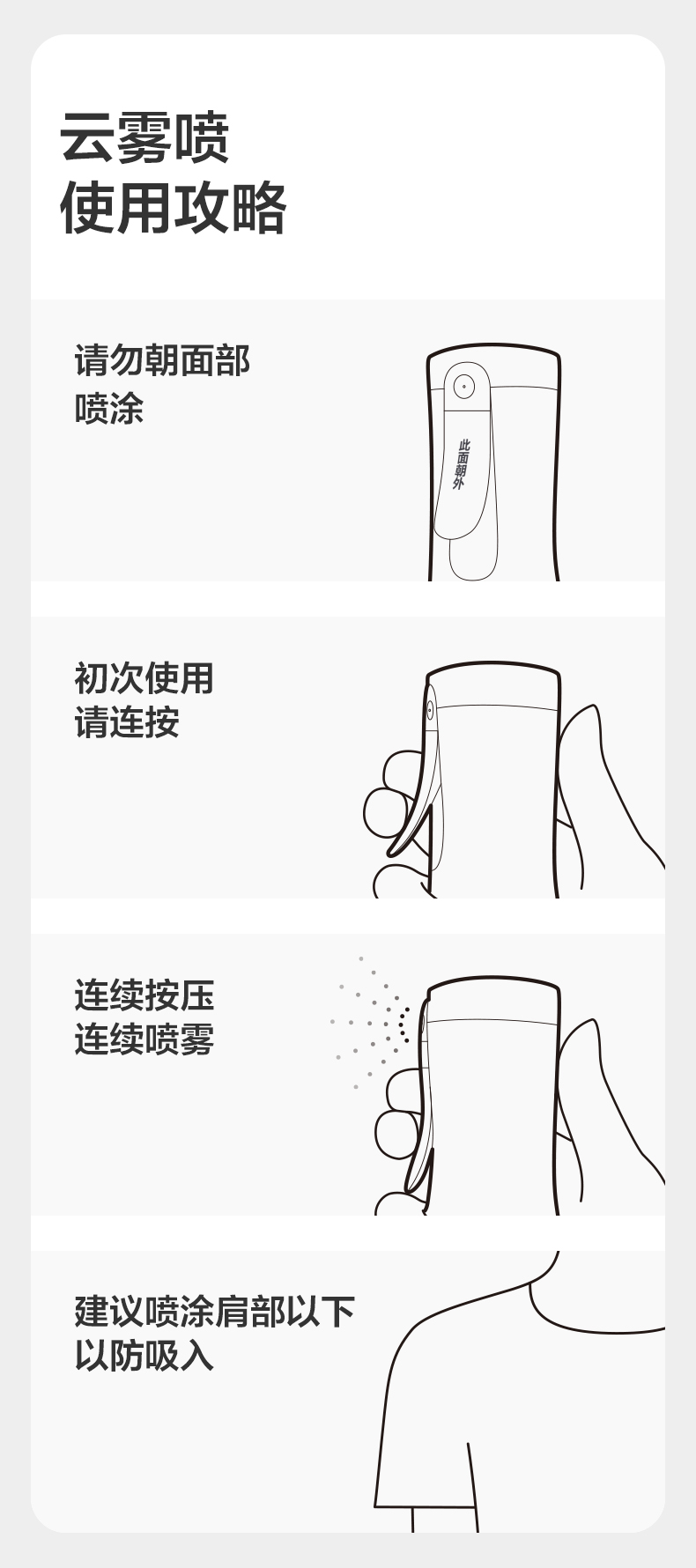 云雾喷
使用攻略

请勿朝面部
喷涂

此面朝外

初次使用
请连按

连续按压
连续喷雾

建议喷涂肩部以下
以防吸入