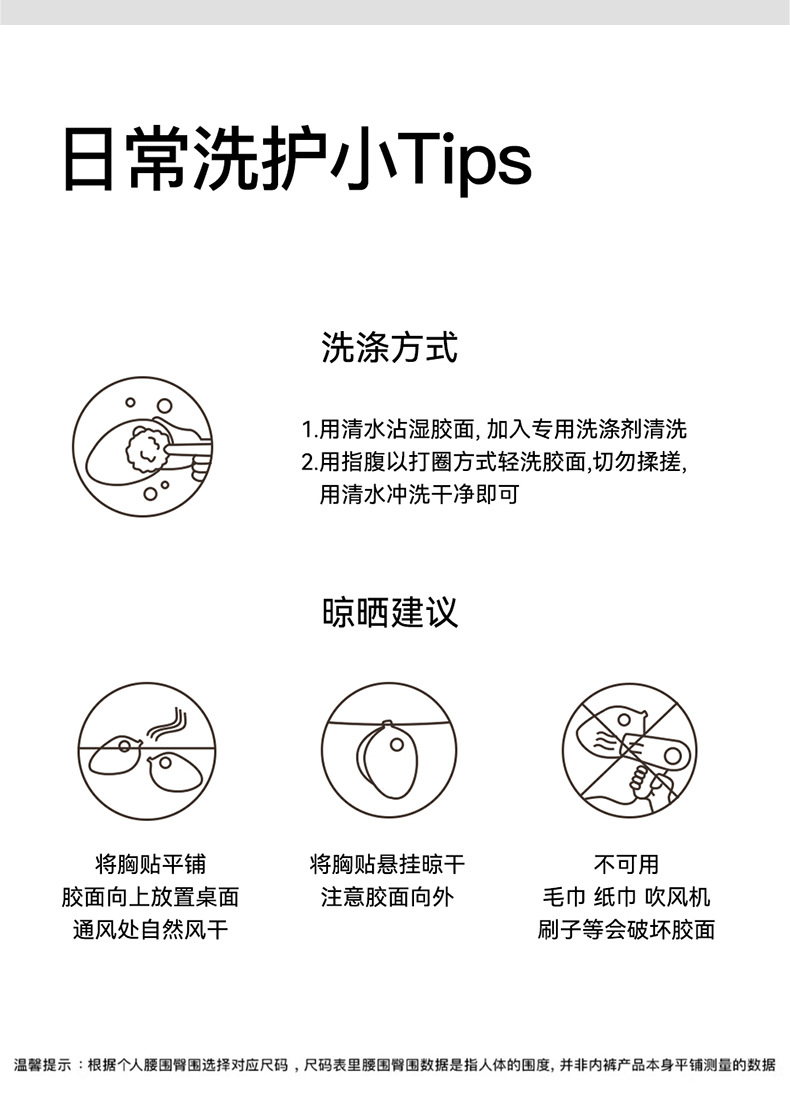 日常洗护小Tips

洗涤方式

1.用清水沾湿胶面, 加入专用洗涤剂清洗
2.用指腹以打圈方式轻洗胶面,切勿揉搓,
用清水冲洗干净即可

晾晒建议

将胸贴平铺
胶面向上放置桌面
通风处自然风干

将胸贴悬挂晾干
注意胶面向外

不可用
毛巾 纸巾 吹风机
刷子等会破坏胶面

温馨提示：根据个人腰围臀围选择对应尺码，尺码表里腰围臀围数据是指人体的围度，并非内裤产品本身平铺测量的数据