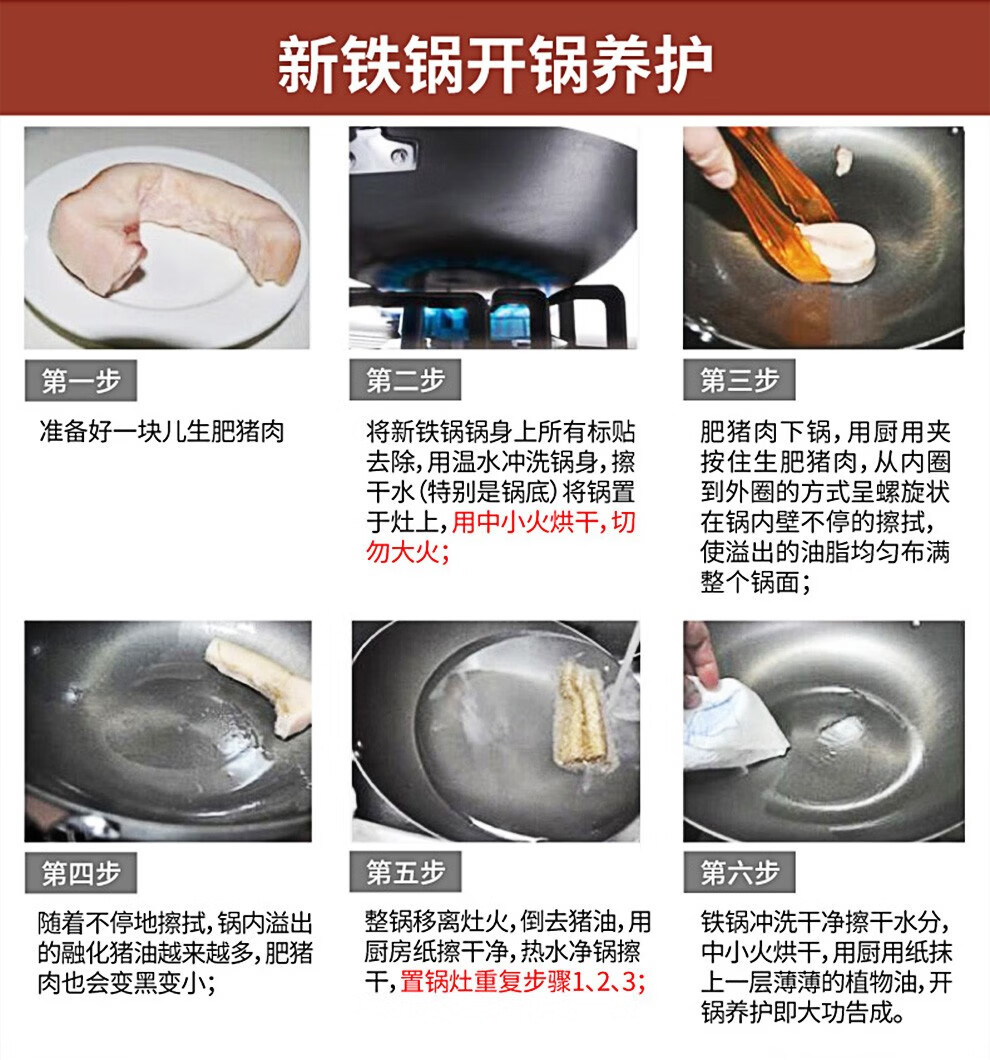 新铁锅开锅养护

第一步

准备好一块儿生肥猪肉

第二步

将新铁锅锅身上所有标贴去除，用温水冲洗锅身，擦干水（特别是锅底）将锅置于灶上，用中小火烘干，切勿大火；

第三步

肥猪肉下锅，用厨用夹按住生肥猪肉，从内圈到外圈的方式呈螺旋状在锅内壁不停的擦拭，使溢出的油脂均匀布满整个锅面；

第四步

随着不停地擦拭，锅内溢出的融化猪油越来越多，肥猪肉也会变黑变小；

第五步

整锅移离灶火，倒去猪油，用厨房纸擦干净，热水净锅擦干，置锅灶重复步骤1、2、3；

第六步

铁锅冲洗干净擦干水分，中小火烘干，用厨用纸抹上一层薄薄的植物油，开锅养护即大功告成。