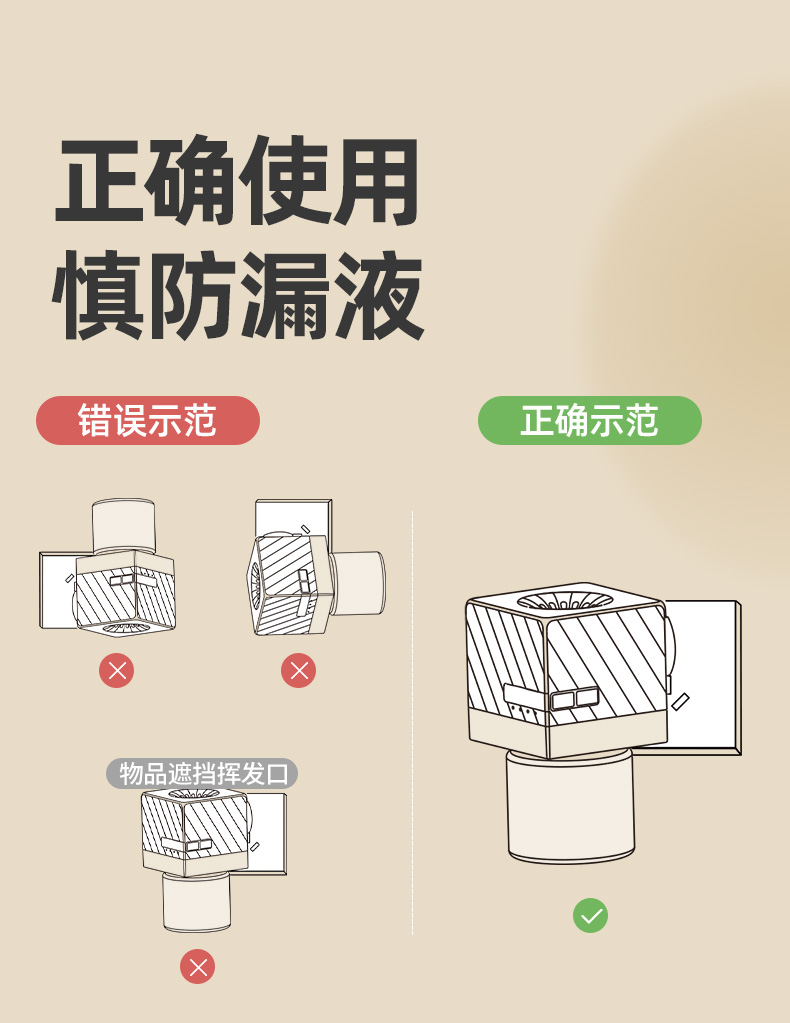 正确使用
慎防漏液

错误示范

物品遮挡挥发口

正确示范