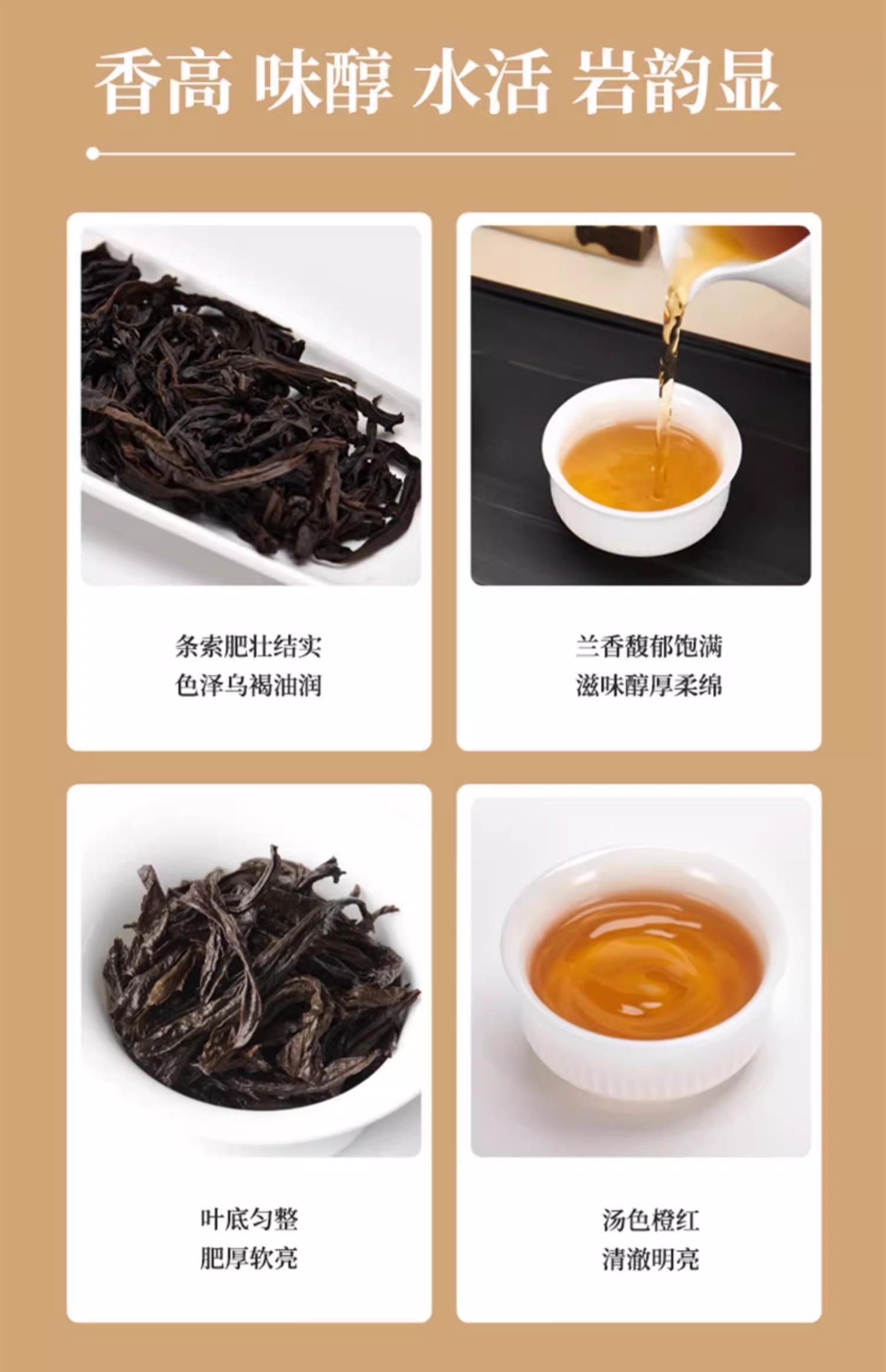 香高 味醇 水活 岩韵显

条索肥壮结实
色泽乌褐油润

兰香馥郁饱满
滋味醇厚柔绵

叶底匀整
肥厚软亮

汤色橙红
清澈明亮