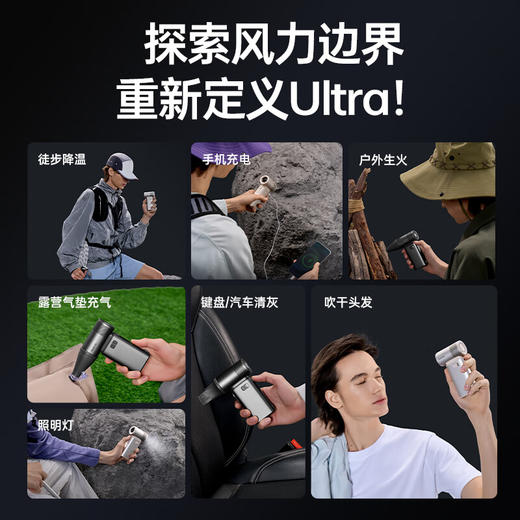 探索风力边界
重新定义Ultra!

徒步降温

手机充电

户外生火

露营气垫充气

键盘/汽车清灰

吹干头发

照明灯