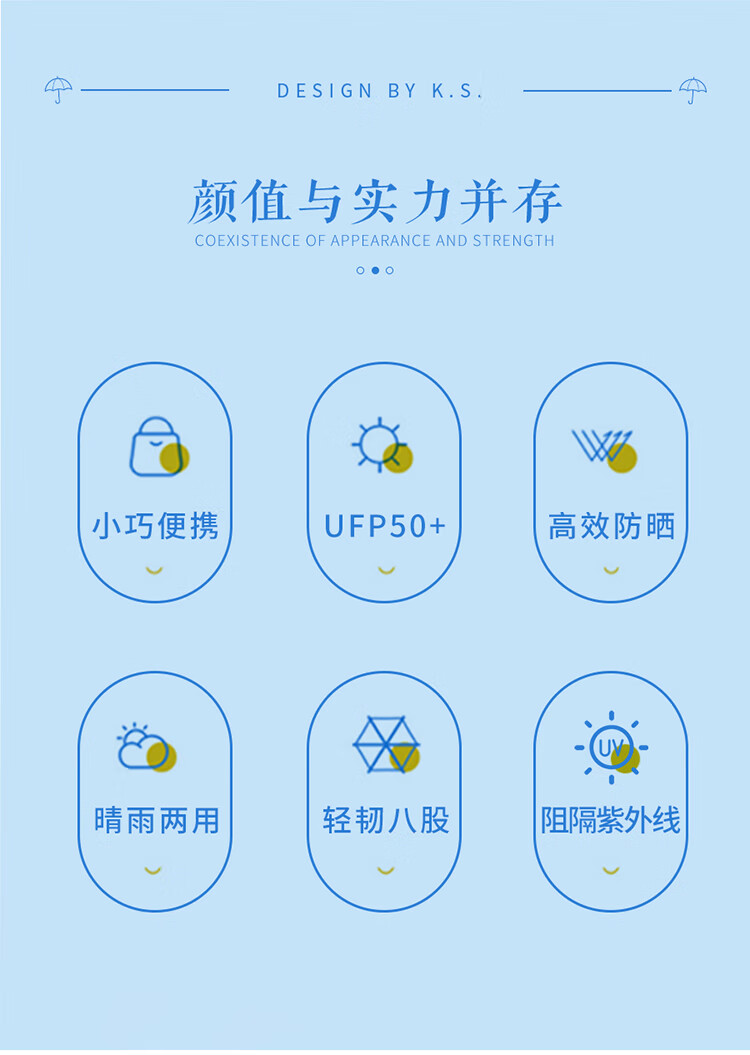 DESIGN BY K.S.

颜值与实力并存

COEXISTENCE OF APPEARANCE AND STRENGTH

小巧便携

UFP50+

高效防晒

晴雨两用

轻韧八股

UV

阻隔紫外线