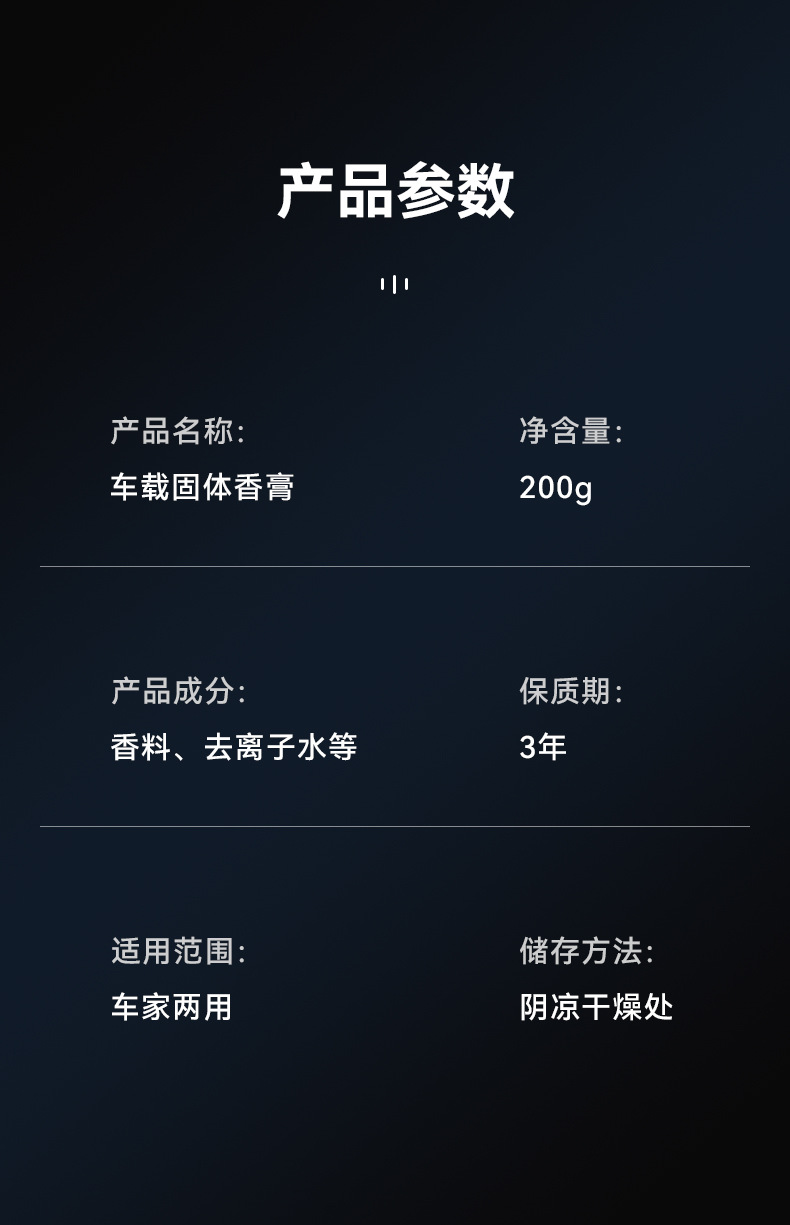 产品参数

产品名称:
车载固体香膏

净含量:
200g

产品成分:
香料、去离子水等

保质期:
3年

适用范围:
车家两用

储存方法:
阴凉干燥处