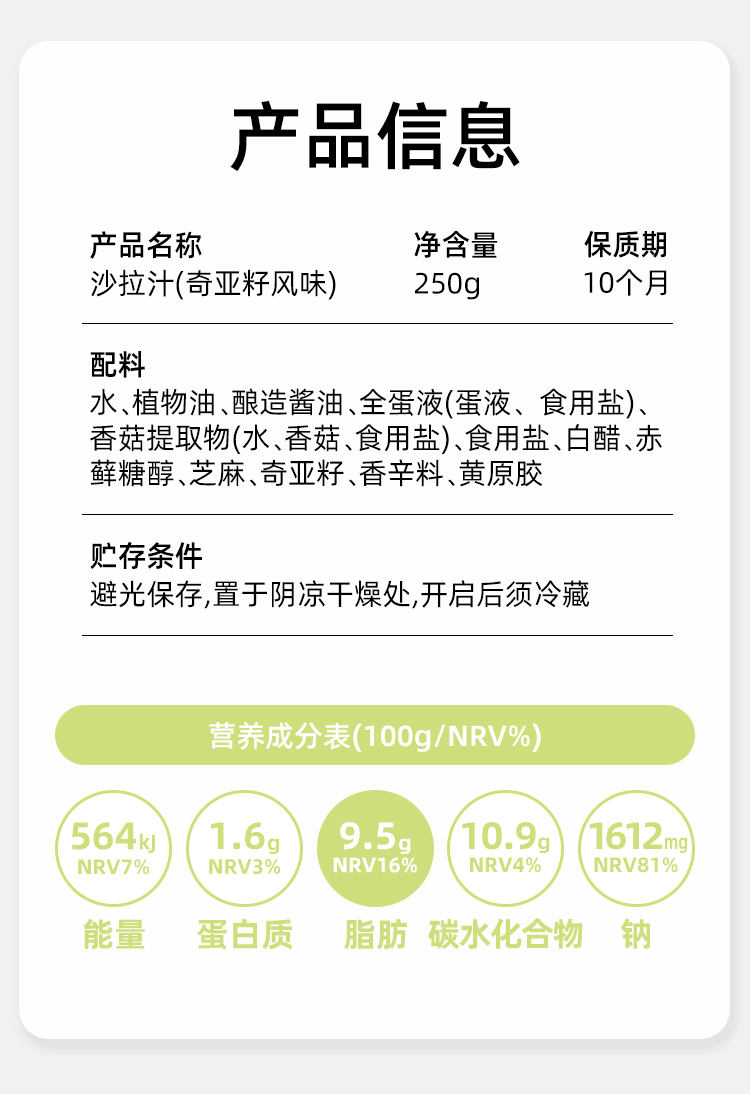 产品信息

产品名称
沙拉汁(奇亚籽风味)

净含量
250g

保质期
10个月

配料
水、植物油、酿造酱油、全蛋液(蛋液、食用盐)、香菇提取物(水、香菇、食用盐)、食用盐、白醋、赤藓糖醇、芝麻、奇亚籽、香辛料、黄原胶

贮存条件
避光保存,置于阴凉干燥处,开启后须冷藏

营养成分表(100g/NRV%)

564kJ
NRV7%
能量

1.6g
NRV3%
蛋白质

9.5g
NRV16%
脂肪

10.9g
NRV4%
碳水化合物

1612mg
NRV81%
钠