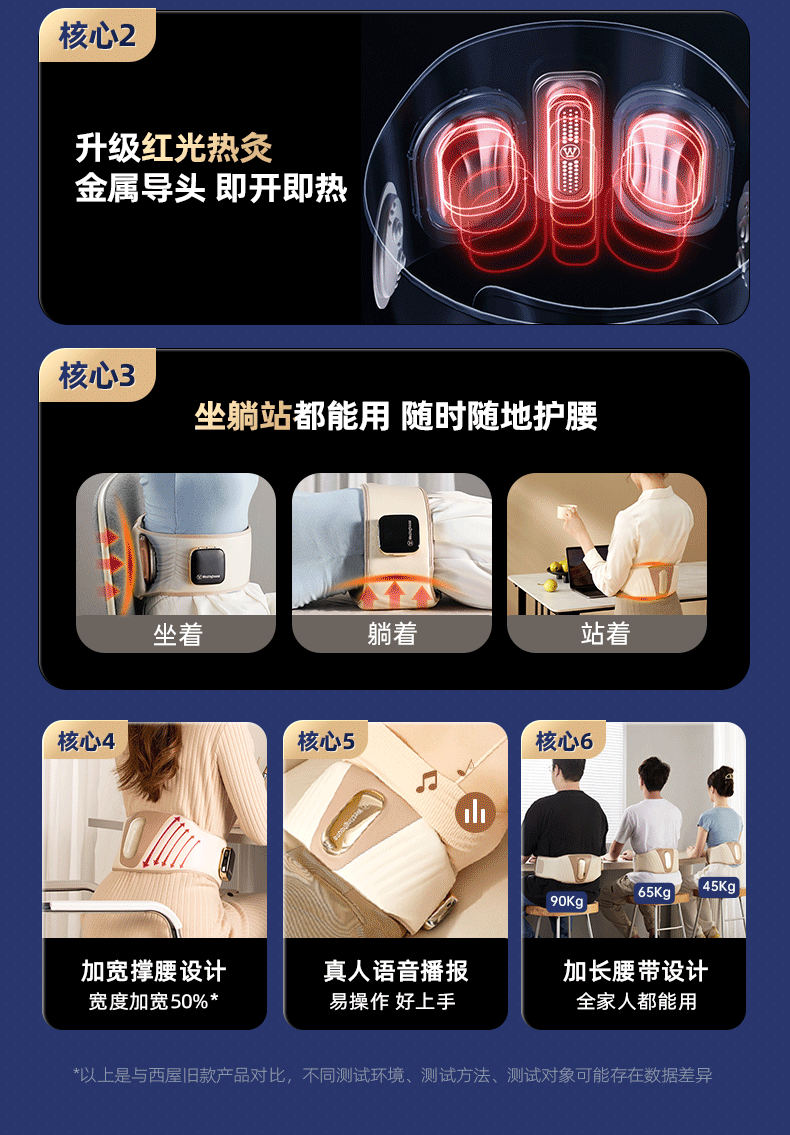 核心2

升级红光热灸
金属导头 即开即热

核心3

坐躺站都能用 随时随地护腰

坐着

躺着

站着

核心4

加宽撑腰设计
宽度加宽50%*

核心5

真人语音播报
易操作 好上手

核心6

90Kg

65Kg

45Kg

加长腰带设计
全家人都能用

*以上是与西屋旧款产品对比，不同测试环境、测试方法、测试对象可能存在数据差异