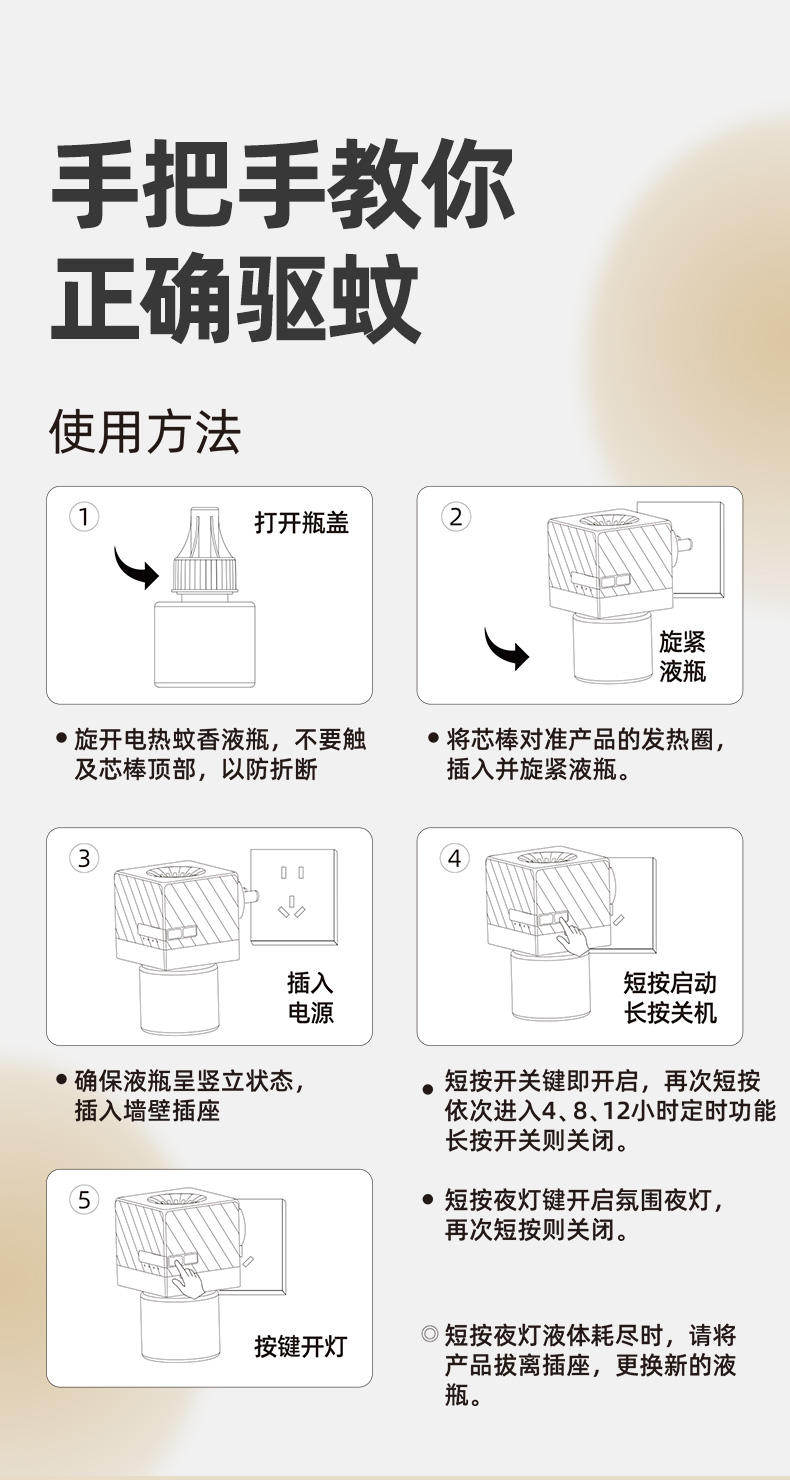 手把手教你
正确驱蚊

使用方法

① 打开瓶盖

● 旋开电热蚊香液瓶，不要触及芯棒顶部，以防折断

② 旋紧液瓶

● 将芯棒对准产品的发热圈，插入并旋紧液瓶。

③ 插入电源

● 确保液瓶呈竖立状态，插入墙壁插座

④ 短按启动 长按关机

● 短按开关键即开启，再次短按依次进入4、8、12小时定时功能长按开关则关闭。

⑤ 按键开灯

● 短按夜灯键开启氛围夜灯，再次短按则关闭。

◎ 短按夜灯液体耗尽时，请将产品拔离插座，更换新的液瓶。