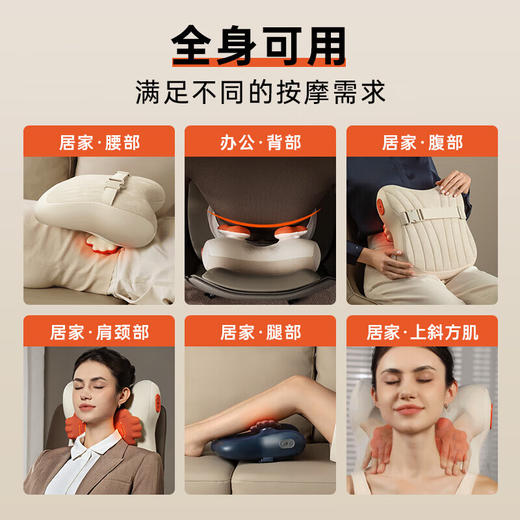 全身可用
满足不同的按摩需求

居家·腰部

办公·背部

居家·腹部

居家·肩颈部

居家·腿部

居家·上斜方肌