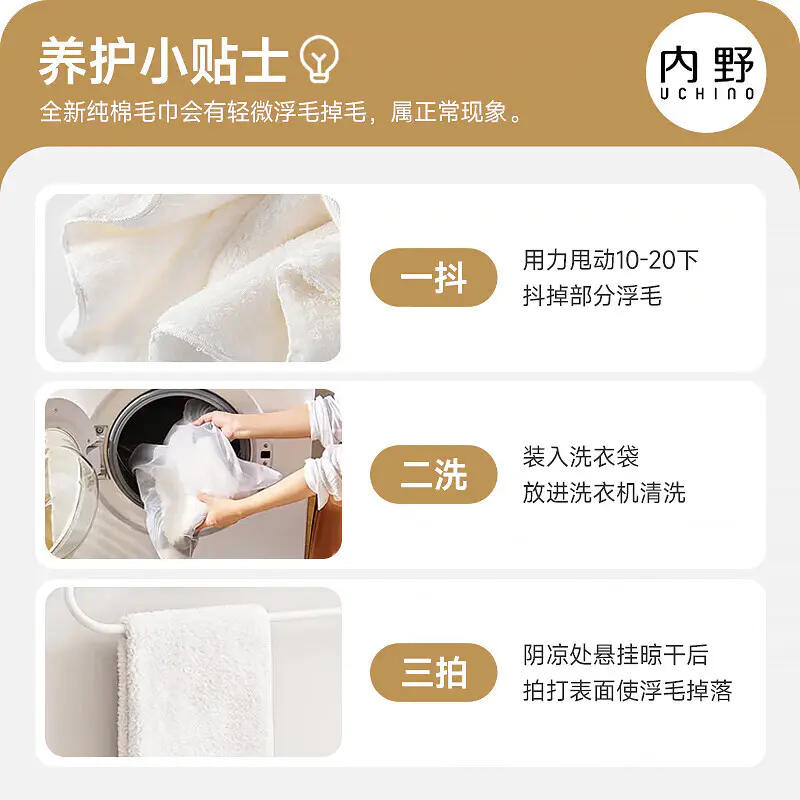 养护小贴士
全新纯棉毛巾会有轻微浮毛掉毛，属正常现象。

内野
UCHINO

一抖
用力甩动10-20下
抖掉部分浮毛

二洗
装入洗衣袋
放进洗衣机清洗

三拍
阴凉处悬挂晾干后
拍打表面使浮毛掉落