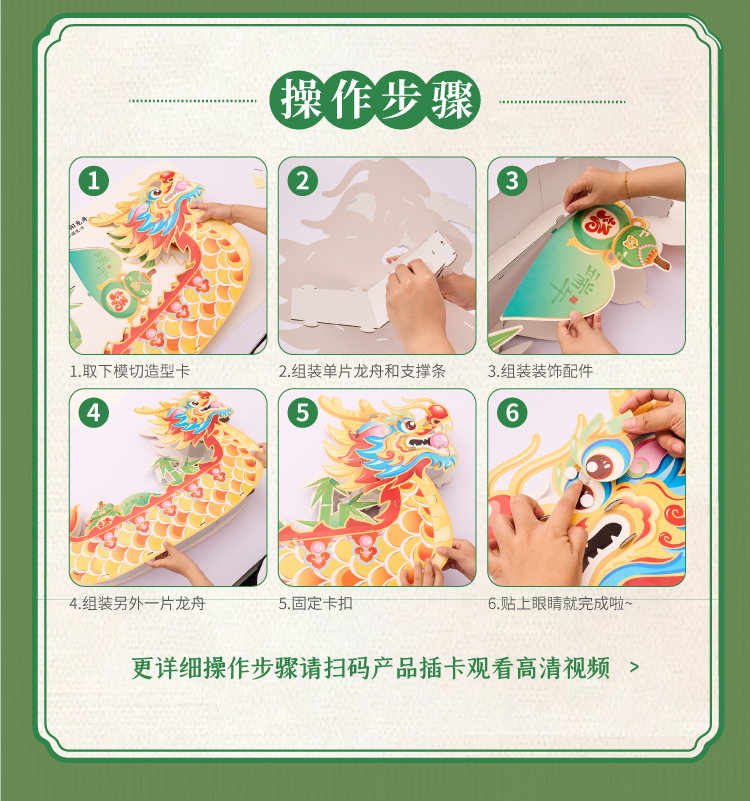 操作步骤

1
1.取下模切造型卡

2
2.组装单片龙舟和支撑条

3
3.组装装饰配件

4
4.组装另外一片龙舟

5
5.固定卡扣

6
6.贴上眼睛就完成啦~

更详细操作步骤请扫码产品插卡观看高清视频 >