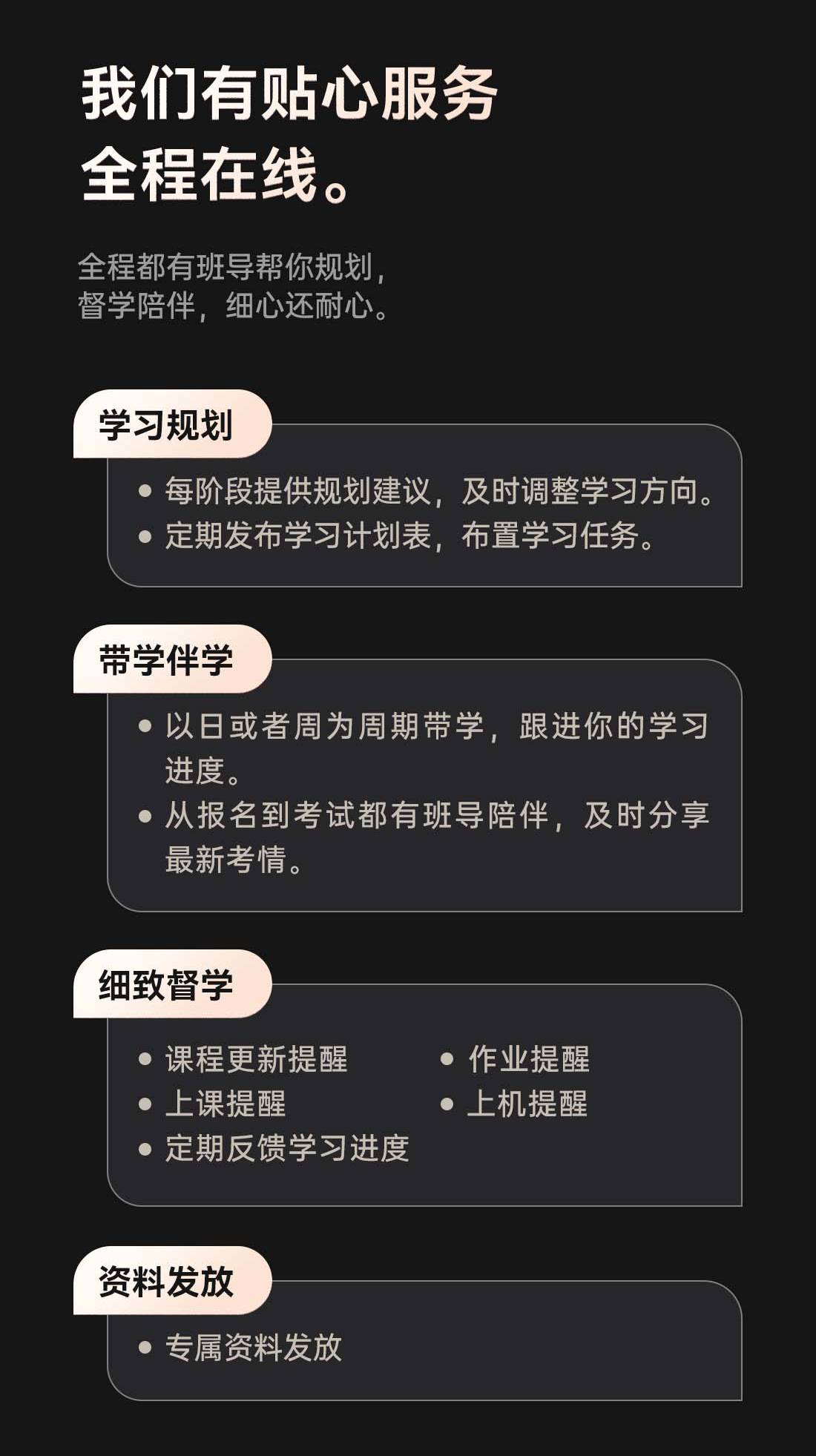 我们有贴心服务
全程在线。

全程都有班导帮你规划，
督学陪伴，细心还耐心。

学习规划

• 每阶段提供规划建议，及时调整学习方向。
• 定期发布学习计划表，布置学习任务。

带学伴学

• 以日或者周为周期带学，跟进你的学习进度。
• 从报名到考试都有班导陪伴，及时分享最新考情。

细致督学

• 课程更新提醒
• 上课提醒
• 定期反馈学习进度
• 作业提醒
• 上机提醒

资料发放

• 专属资料发放