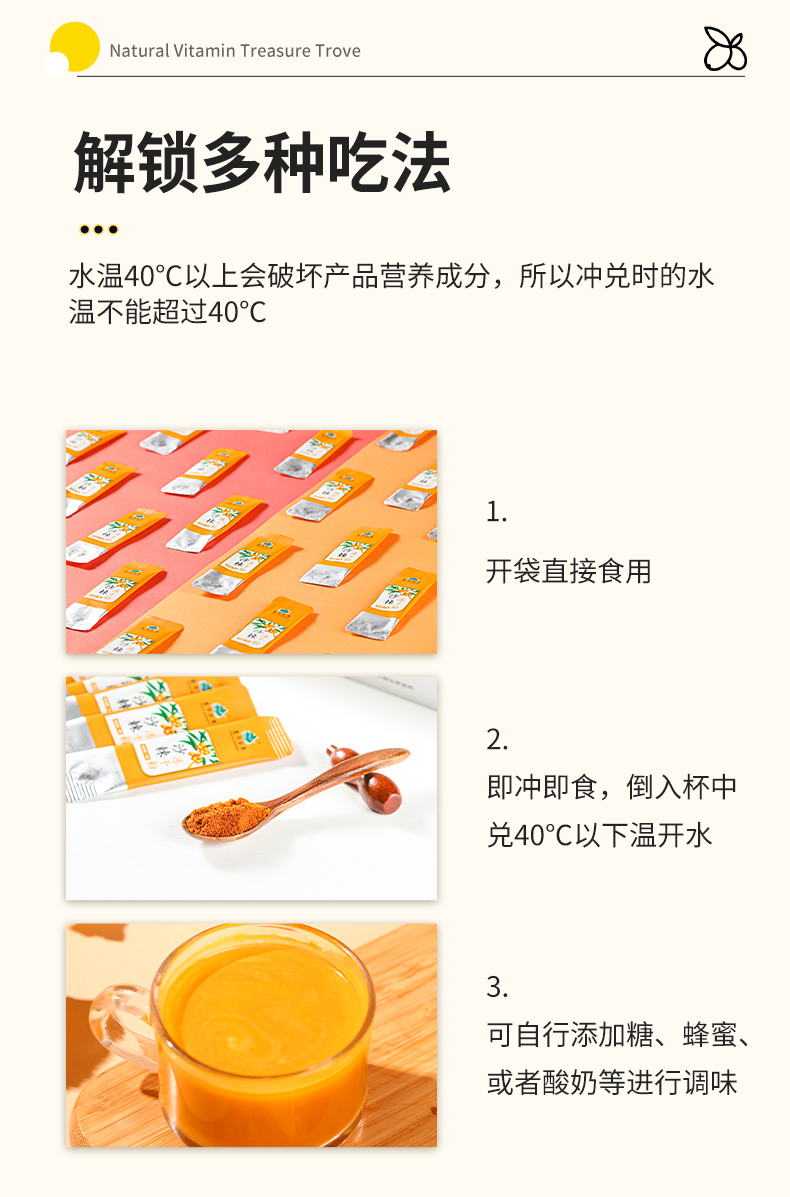 Natural Vitamin Treasure Trove

解锁多种吃法

水温40°C以上会破坏产品营养成分，所以冲兑时的水温不能超过40°C

1.

开袋直接食用

2.

即冲即食，倒入杯中兑40°C以下温开水

3.

可自行添加糖、蜂蜜、或者酸奶等进行调味