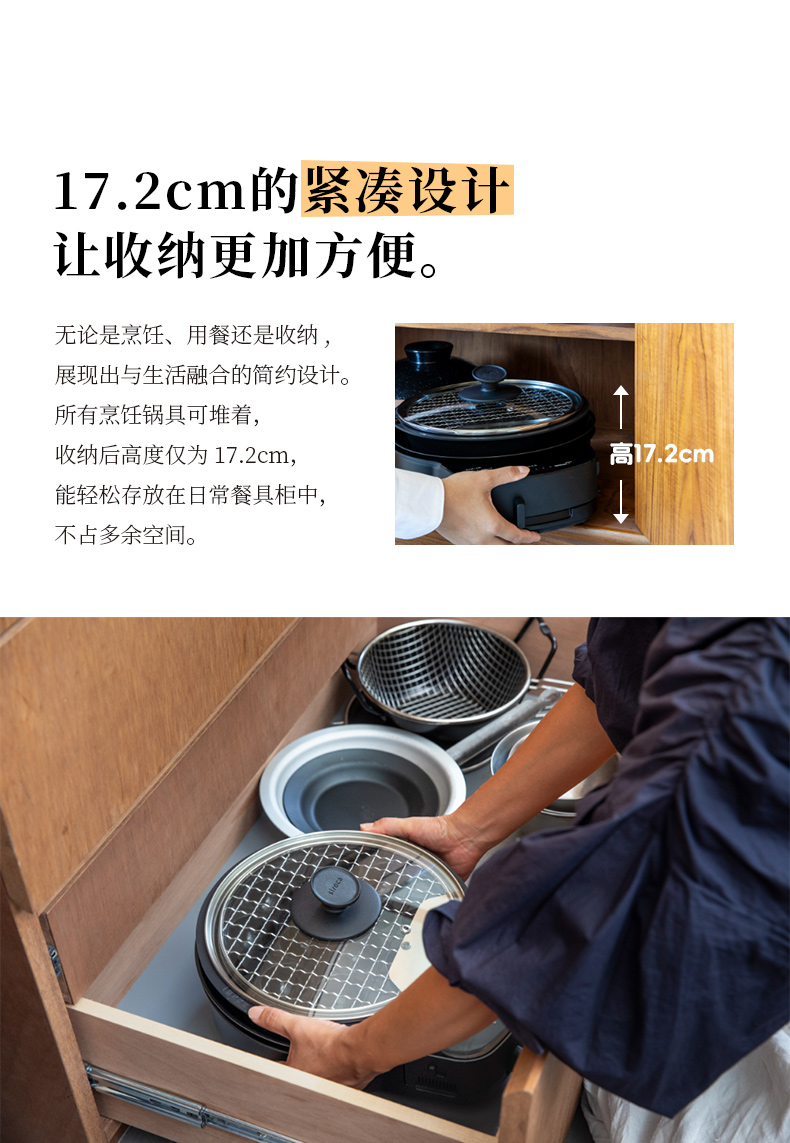 17.2cm的紧凑设计
让收纳更加方便。

无论是烹饪、用餐还是收纳，
展现出与生活融合的简约设计。
所有烹饪锅具可堆着，
收纳后高度仅为 17.2cm，
能轻松存放在日常餐具柜中，
不占多余空间。

高17.2cm