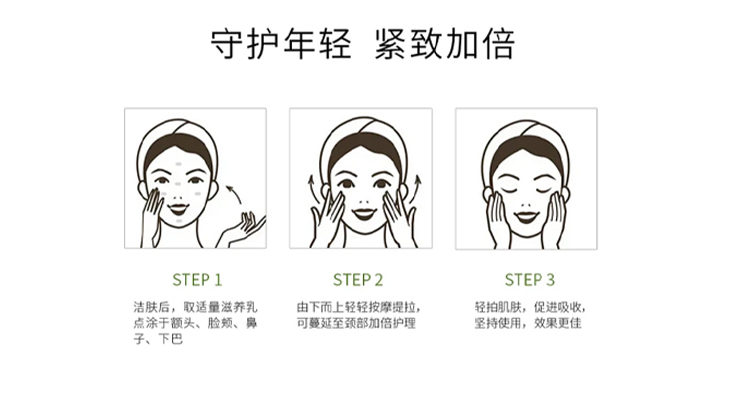 守护年轻 紧致加倍

STEP 1

洁肤后，取适量滋养乳点涂于额头、脸颊、鼻子、下巴

STEP 2

由下而上轻轻按摩提拉，可蔓延至颈部加倍护理

STEP 3

轻拍肌肤，促进吸收，坚持使用，效果更佳